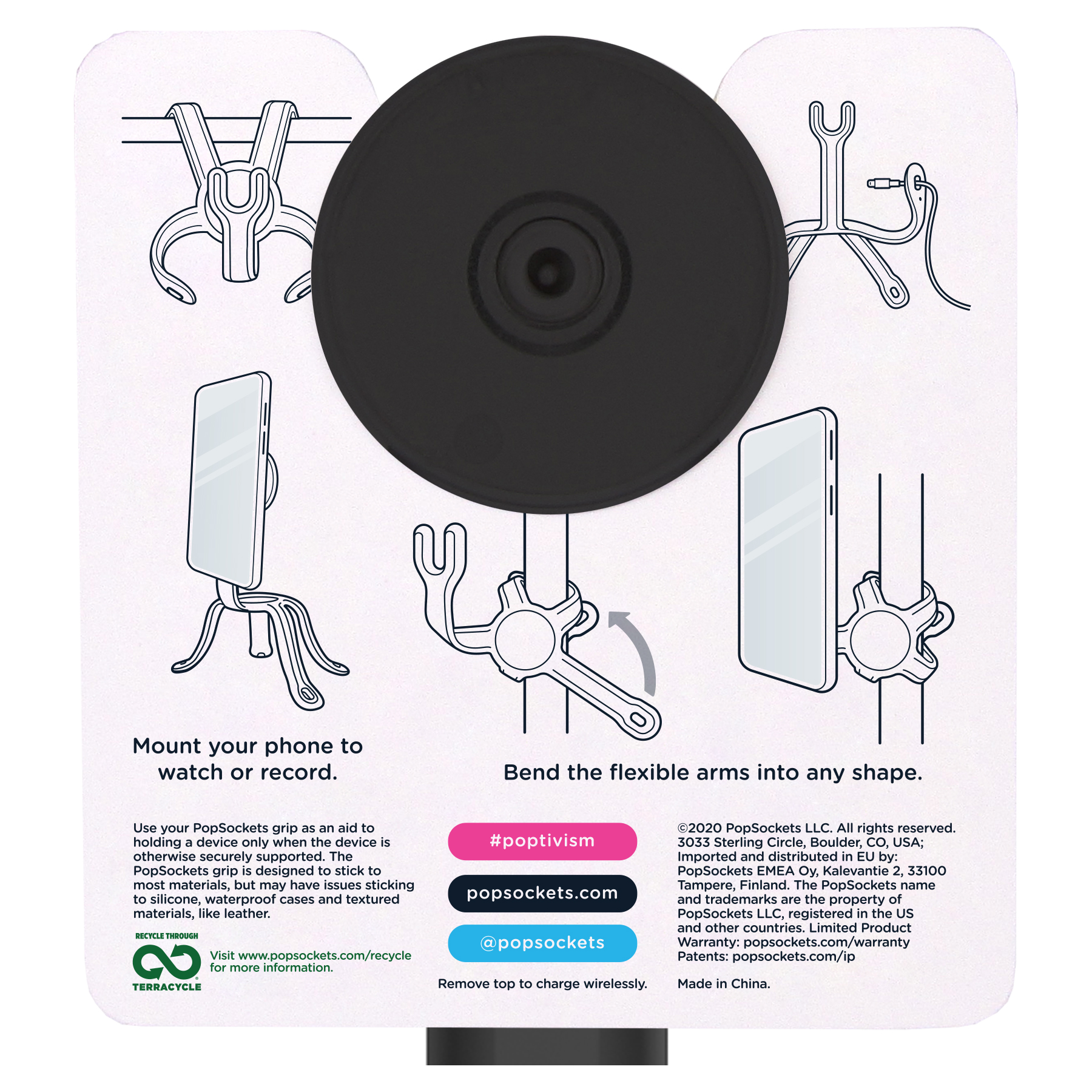 Mount your phone to watch or record.

Bend the flexible arms into any shape.

Use your PopSockets grip as an aid to holding a device only when the device is otherwise securely supported. The PopSockets grip is designed to stick to most materials, but may have issues sticking to silicone, waterproof cases and textured materials, like leather.

RECYCLE THROUGH
TERRACYCLE
Visit www.popsockets.com/recycle for more information.

#poptivism

popsockets.com

@popsockets

Remove top to charge wirelessly.

©2020 PopSockets LLC. All rights reserved. 3033 Sterling Circle, Boulder, CO, USA; Imported and distributed in EU by: PopSockets EMEA Oy, Kalevantie 2, 33100 Tampere, Finland. The PopSockets name and trademarks are the property of PopSockets LLC, registered in the US and other countries. Limited Product Warranty: popsockets.com/warranty Patents: popsockets.com/ip

Made in China.