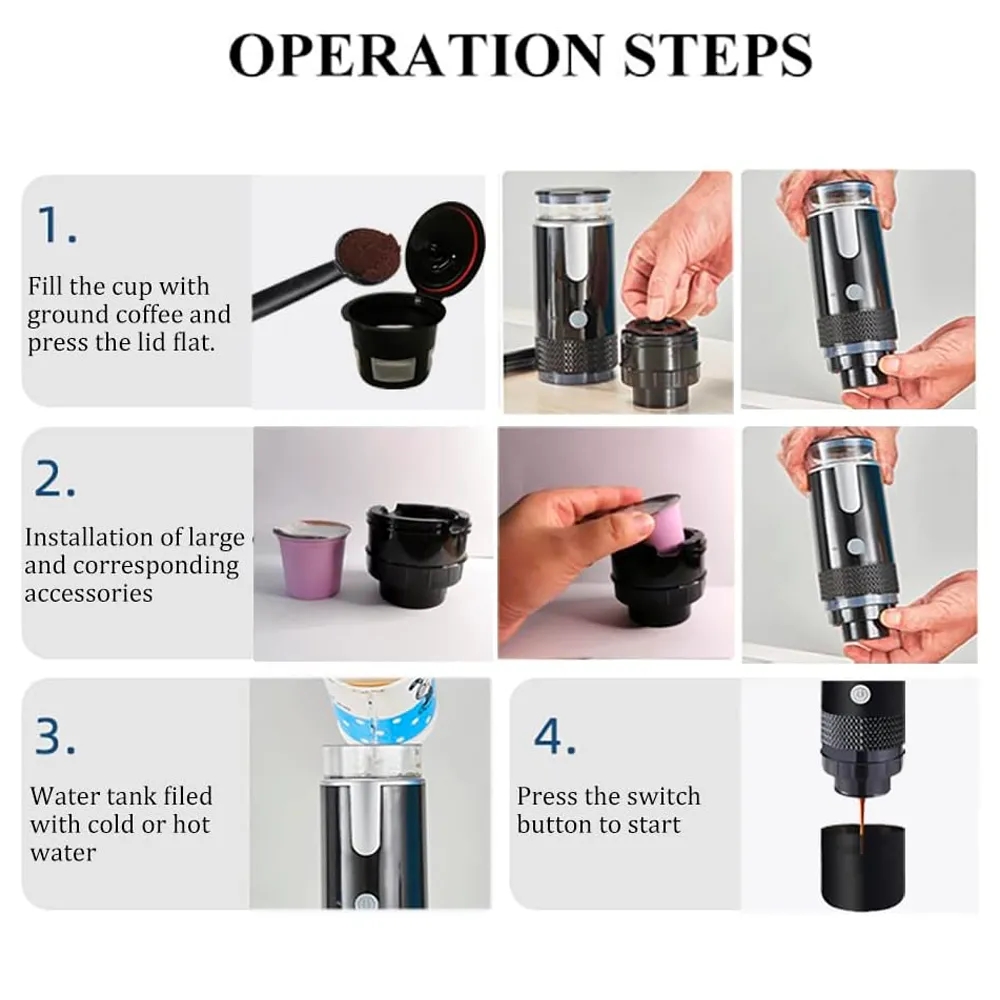 OPERATION STEPS

1.

Fill the cup with ground coffee and press the lid flat.

2.

Installation of large and corresponding accessories

3.

Water tank filed with cold or hot water

4.

Press the switch button to start