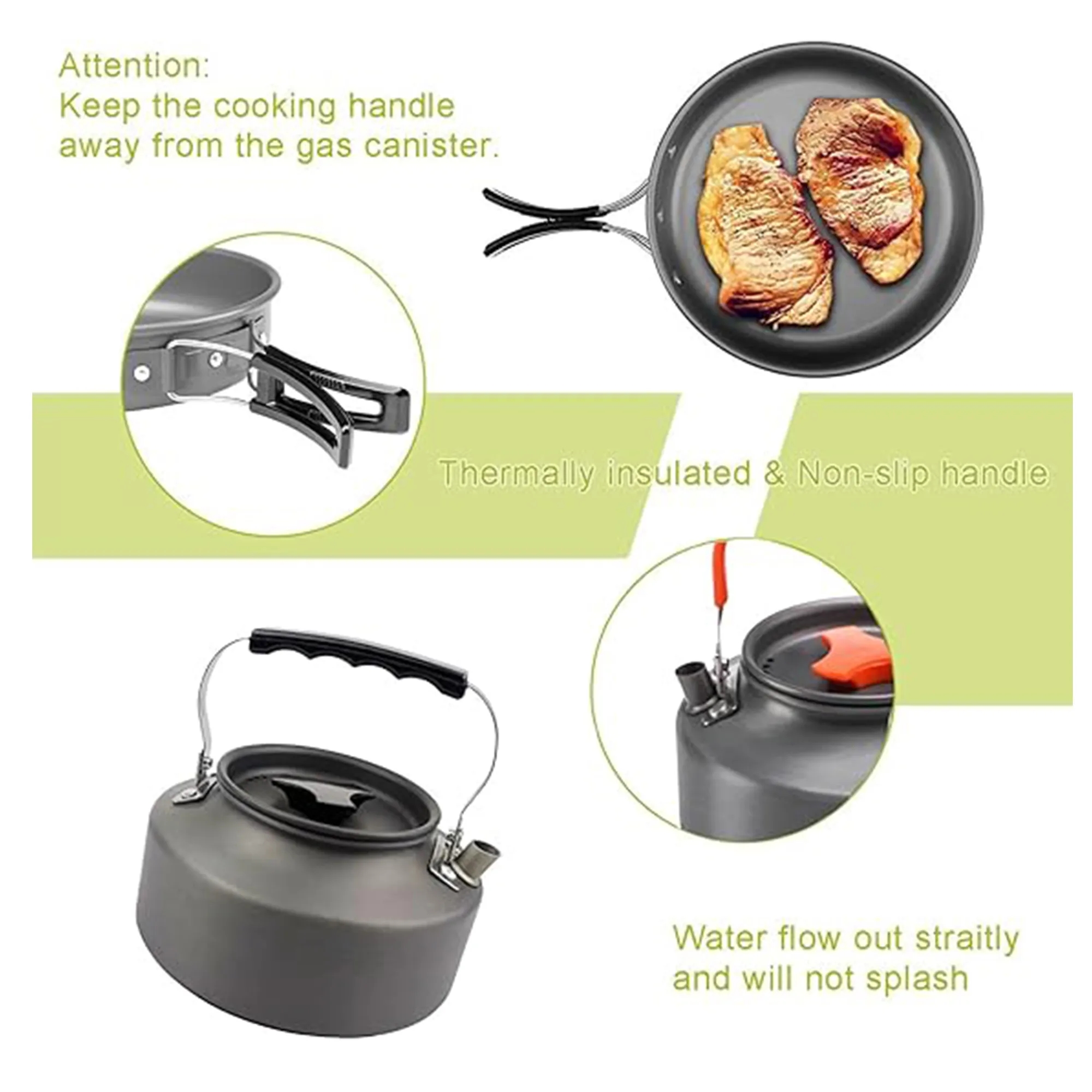 Attention:
Keep the cooking handle away from the gas canister.

Thermally insulated & Non-slip handle

Water flow out straitly and will not splash