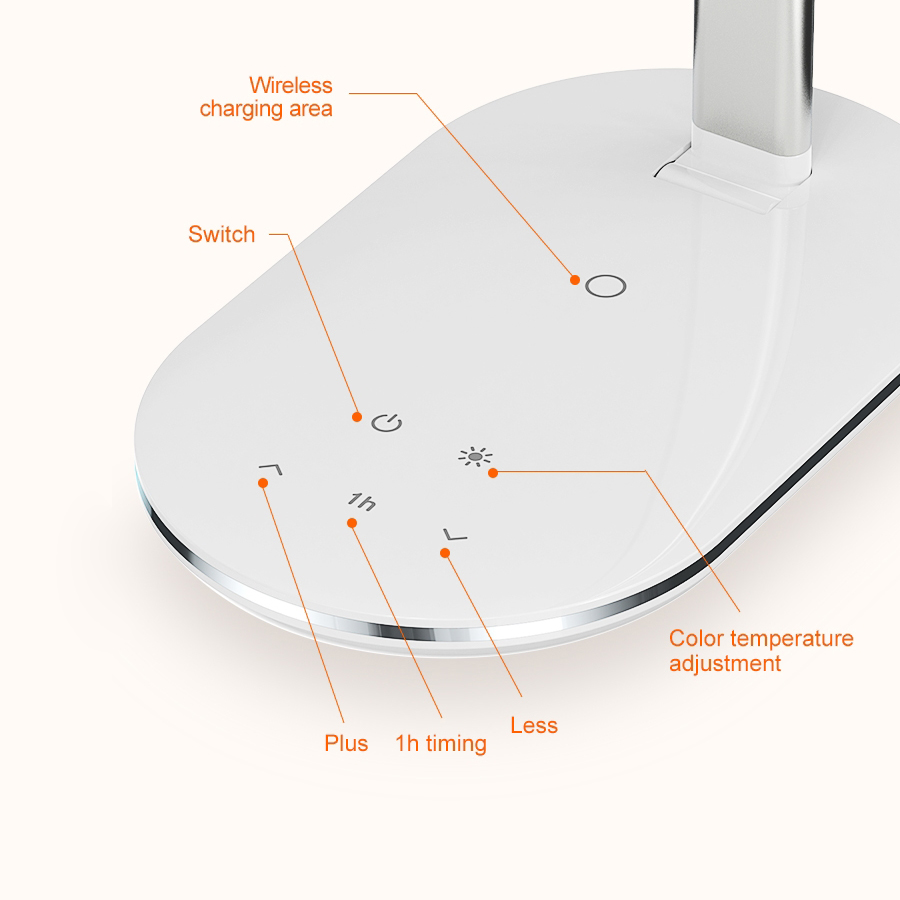 Wireless charging area

Switch

1h

Color temperature adjustment

Plus

1h timing

Less