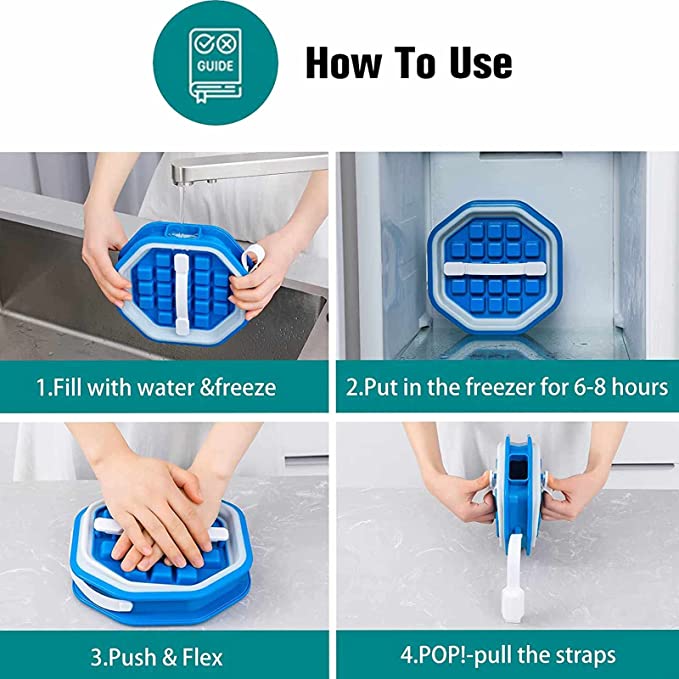 GUIDE

How To Use

1.Fill with water &freeze

2.Put in the freezer for 6-8 hours

3.Push & Flex

4.POP!-pull the straps