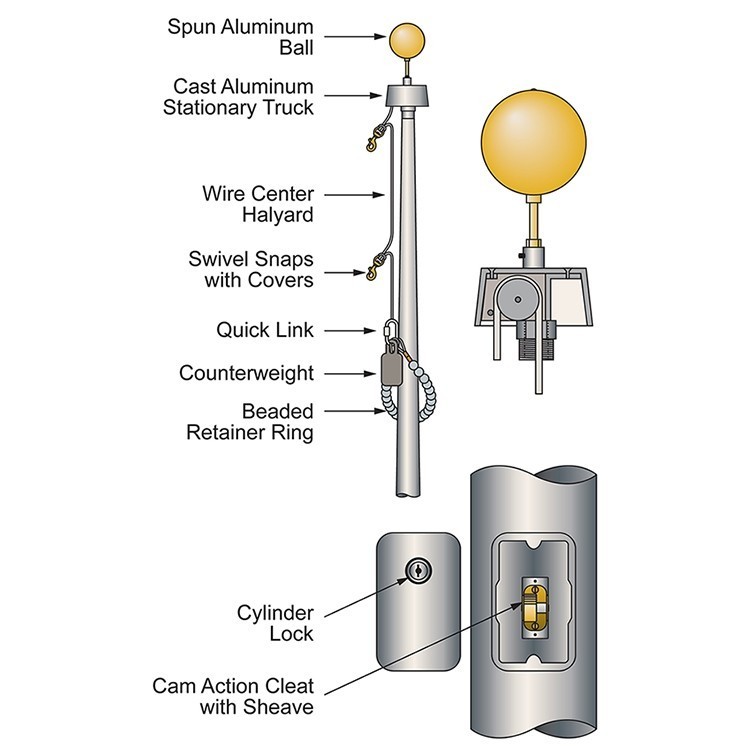 Spun Aluminum Ball

Cast Aluminum Stationary Truck

Wire Center Halyard

Swivel Snaps with Covers

Quick Link

Counterweight

Beaded Retainer Ring

Cylinder Lock

Cam Action Cleat with Sheave