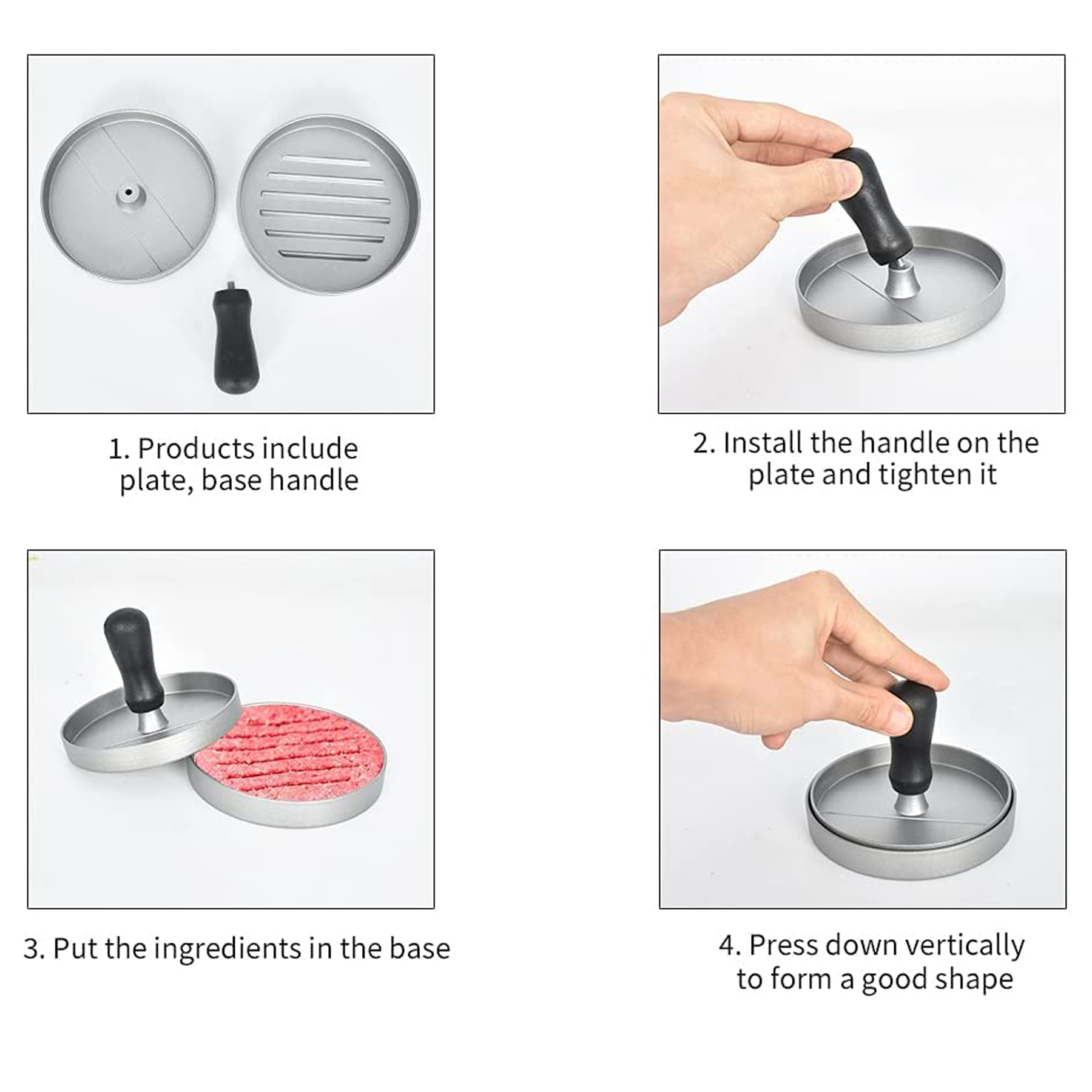 1. Products include plate, base handle

2. Install the handle on the plate and tighten it

3. Put the ingredients in the base

4. Press down vertically to form a good shape