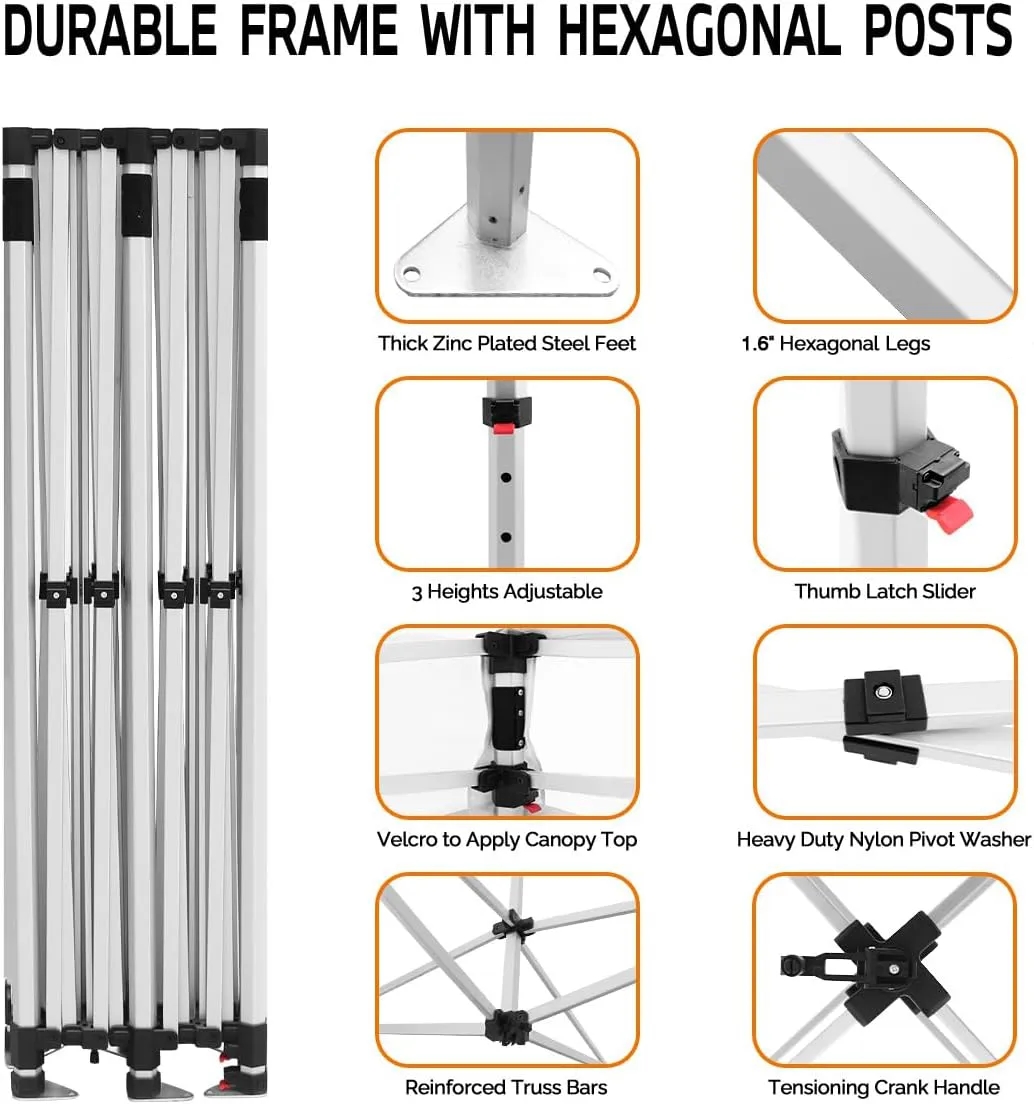 DURABLE FRAME WITH HEXAGONAL POSTS

Thick Zinc Plated Steel Feet

1.6" Hexagonal Legs

3 Heights Adjustable

Thumb Latch Slider

Velcro to Apply Canopy Top

Heavy Duty Nylon Pivot Washer

Reinforced Truss Bars

Tensioning Crank Handle