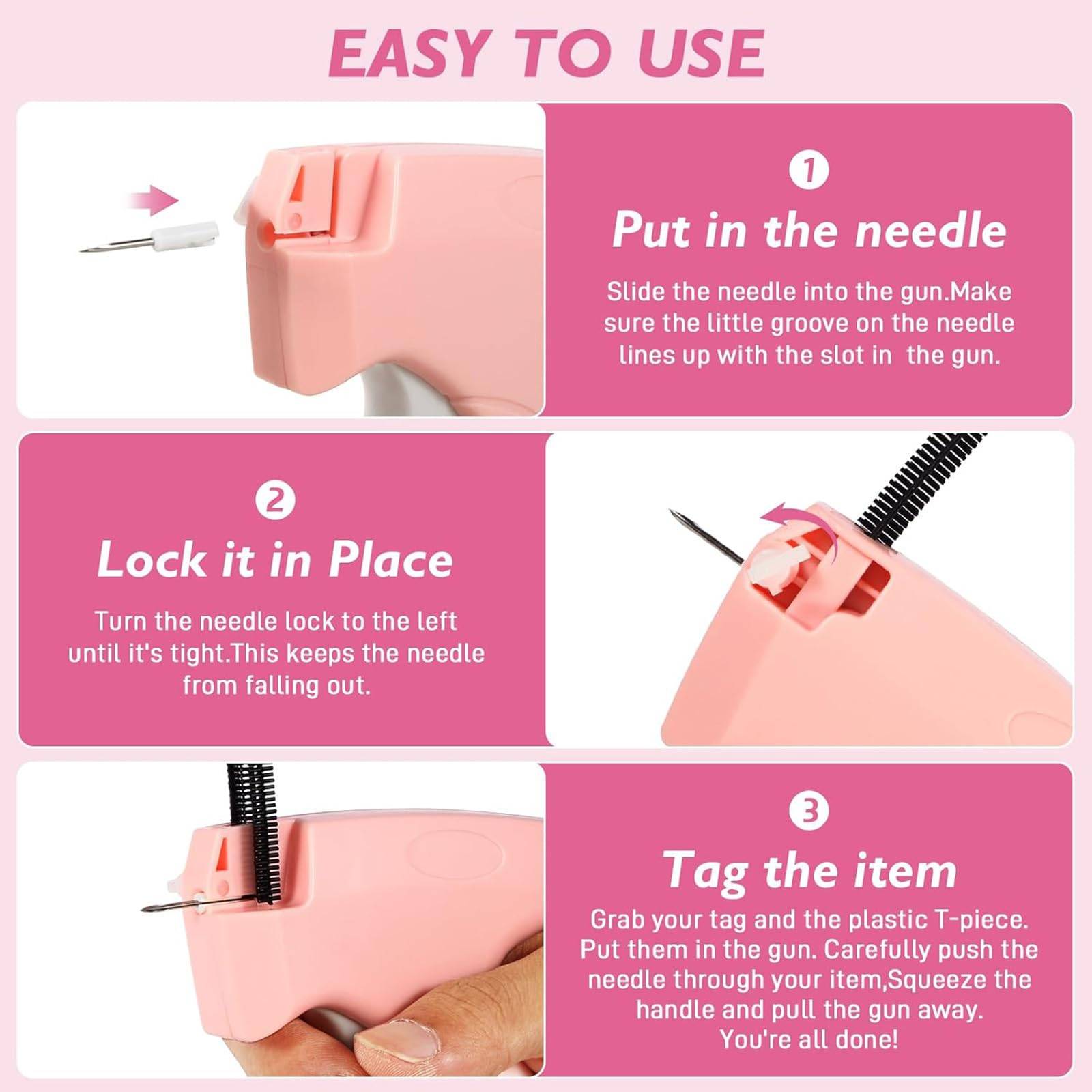 EASY TO USE

1
Put in the needle
Slide the needle into the gun.Make sure the little groove on the needle lines up with the slot in the gun.

2
Lock it in Place
Turn the needle lock to the left until it's tight.This keeps the needle from falling out.

3
Tag the item
Grab your tag and the plastic T-piece. Put them in the gun. Carefully push the needle through your item,Squeeze the handle and pull the gun away. You're all done!