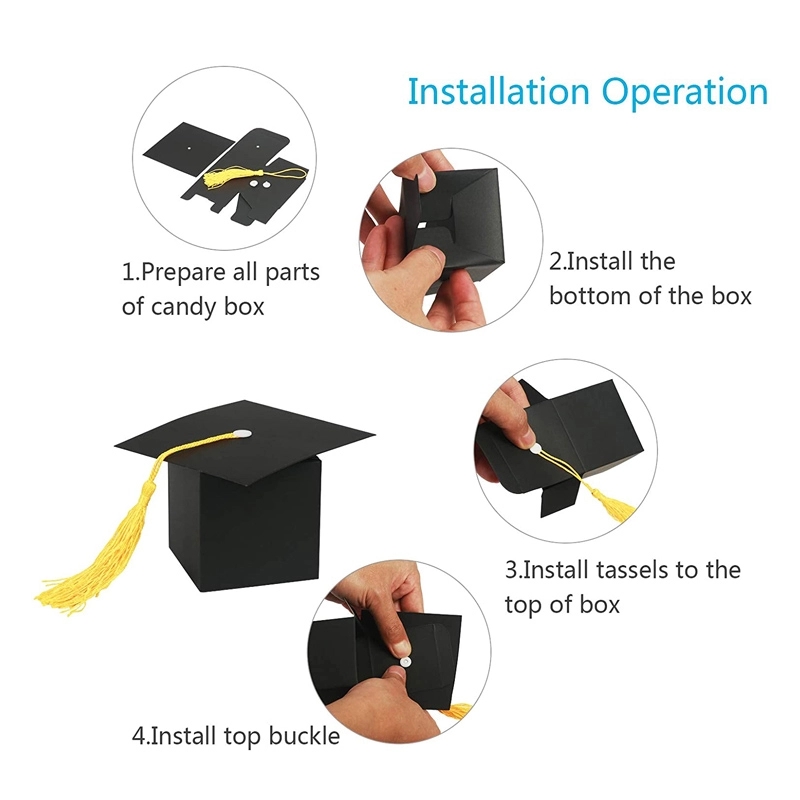 Installation Operation

1.Prepare all parts of candy box

2.Install the bottom of the box

3.Install tassels to the top of box

4.Install top buckle