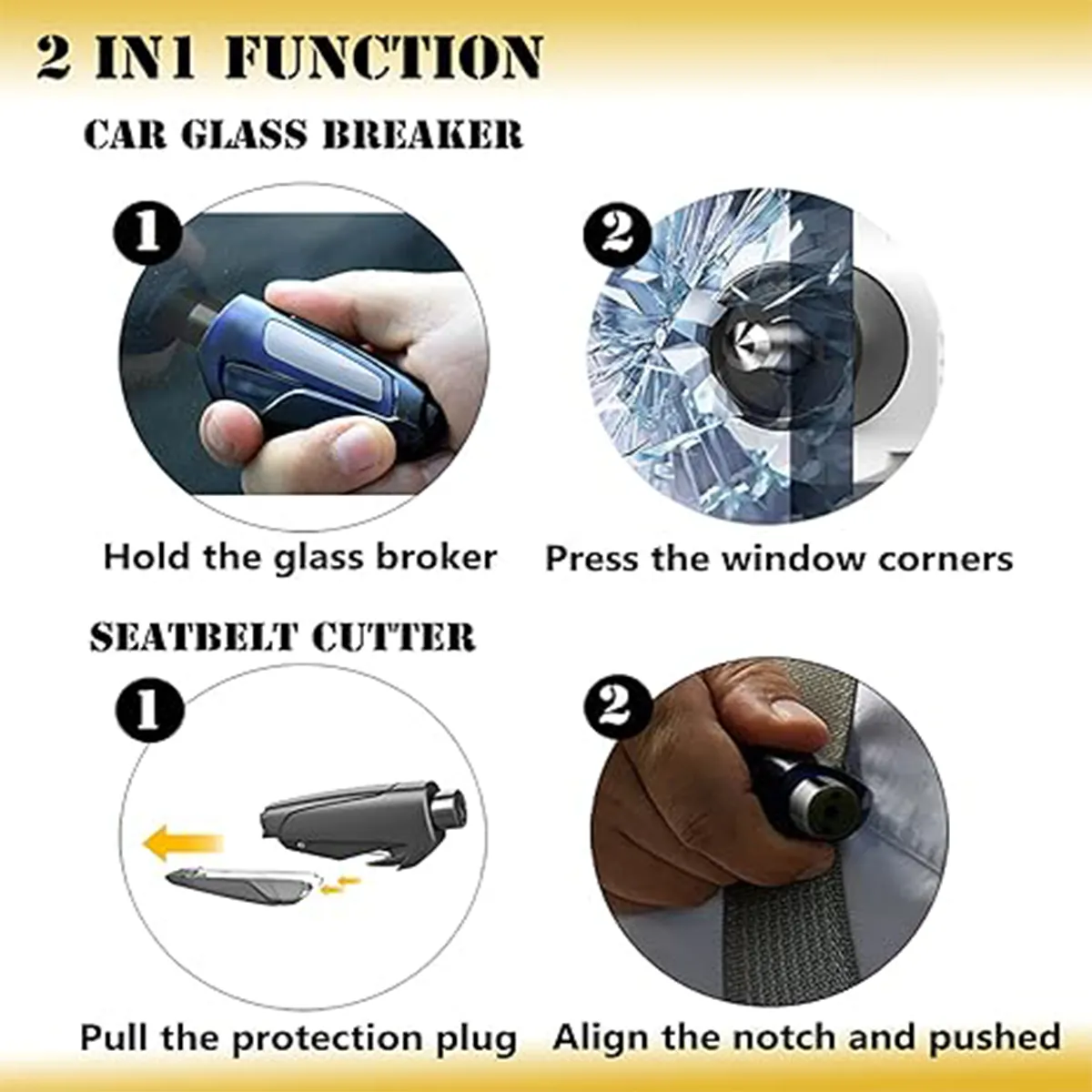 2 IN1 FUNCTION

CAR GLASS BREAKER

1

2

Hold the glass broker

Press the window corners

SEATBELT CUTTER

1

2

Pull the protection plug

Align the notch and pushed