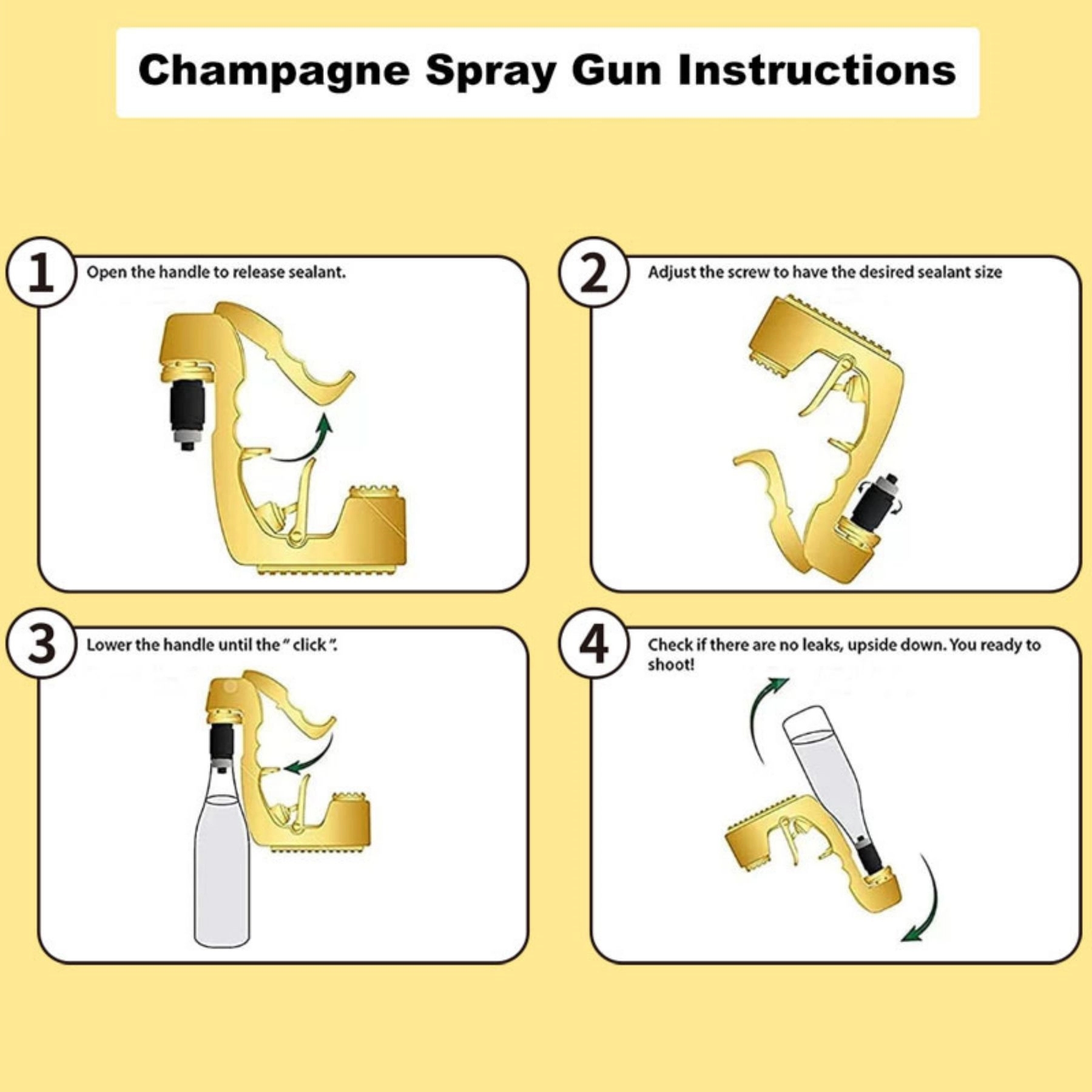 Champagne Spray Gun Instructions

1
Open the handle to release sealant.

2
Adjust the screw to have the desired sealant size

3
Lower the handle until the " click ".

4
Check if there are no leaks, upside down. You ready to shoot!