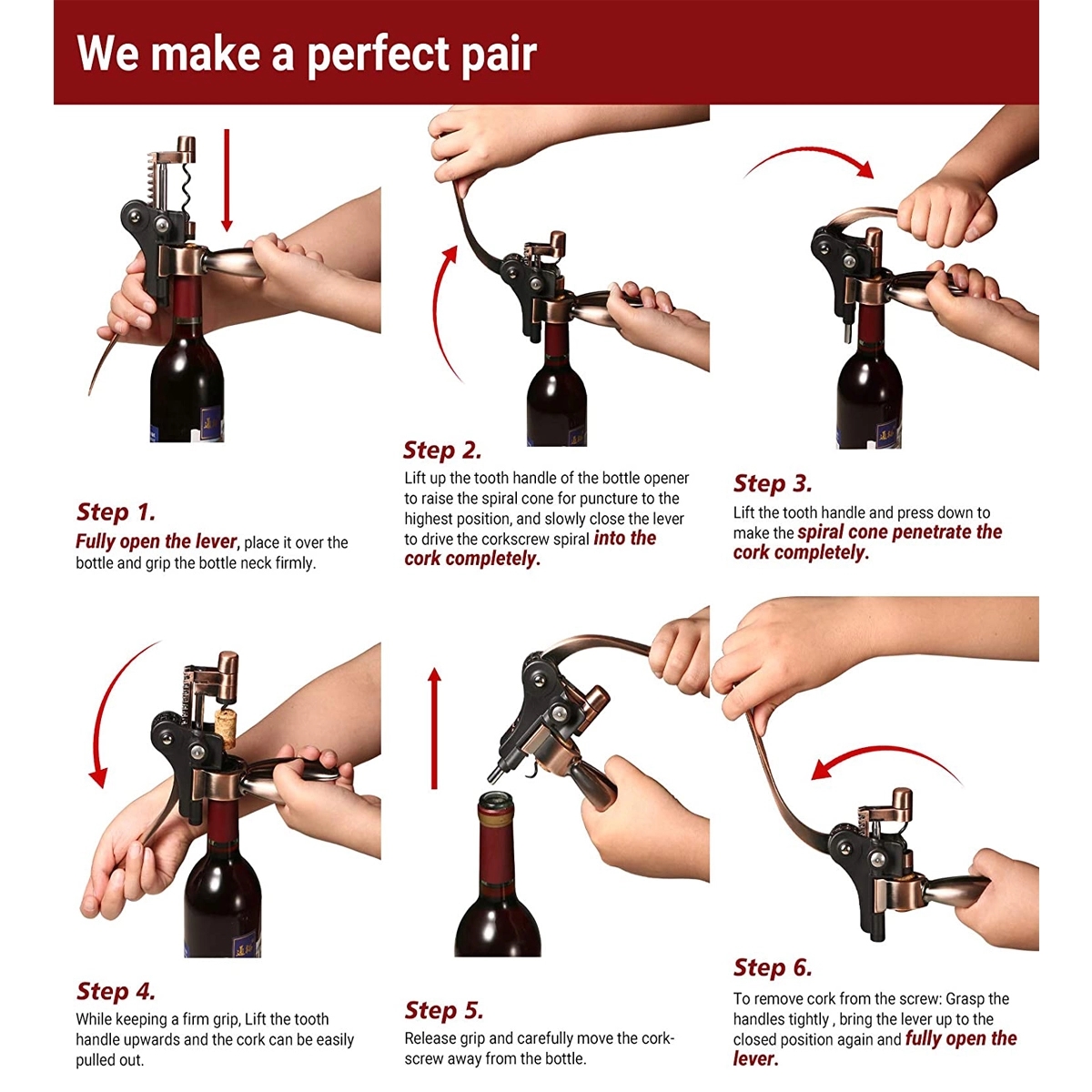 We make a perfect pair

Step 1.
Fully open the lever, place it over the bottle and grip the bottle neck firmly.

Step 2.
Lift up the tooth handle of the bottle opener to raise the spiral cone for puncture to the highest position, and slowly close the lever to drive the corkscrew spiral into the cork completely.

Step 3.
Lift the tooth handle and press down to make the spiral cone penetrate the cork completely.

Step 4.
While keeping a firm grip, Lift the tooth handle upwards and the cork can be easily pulled out.

Step 5.
Release grip and carefully move the corkscrew away from the bottle.

Step 6.
To remove cork from the screw: Grasp the handles tightly , bring the lever up to the closed position again and fully open the lever.