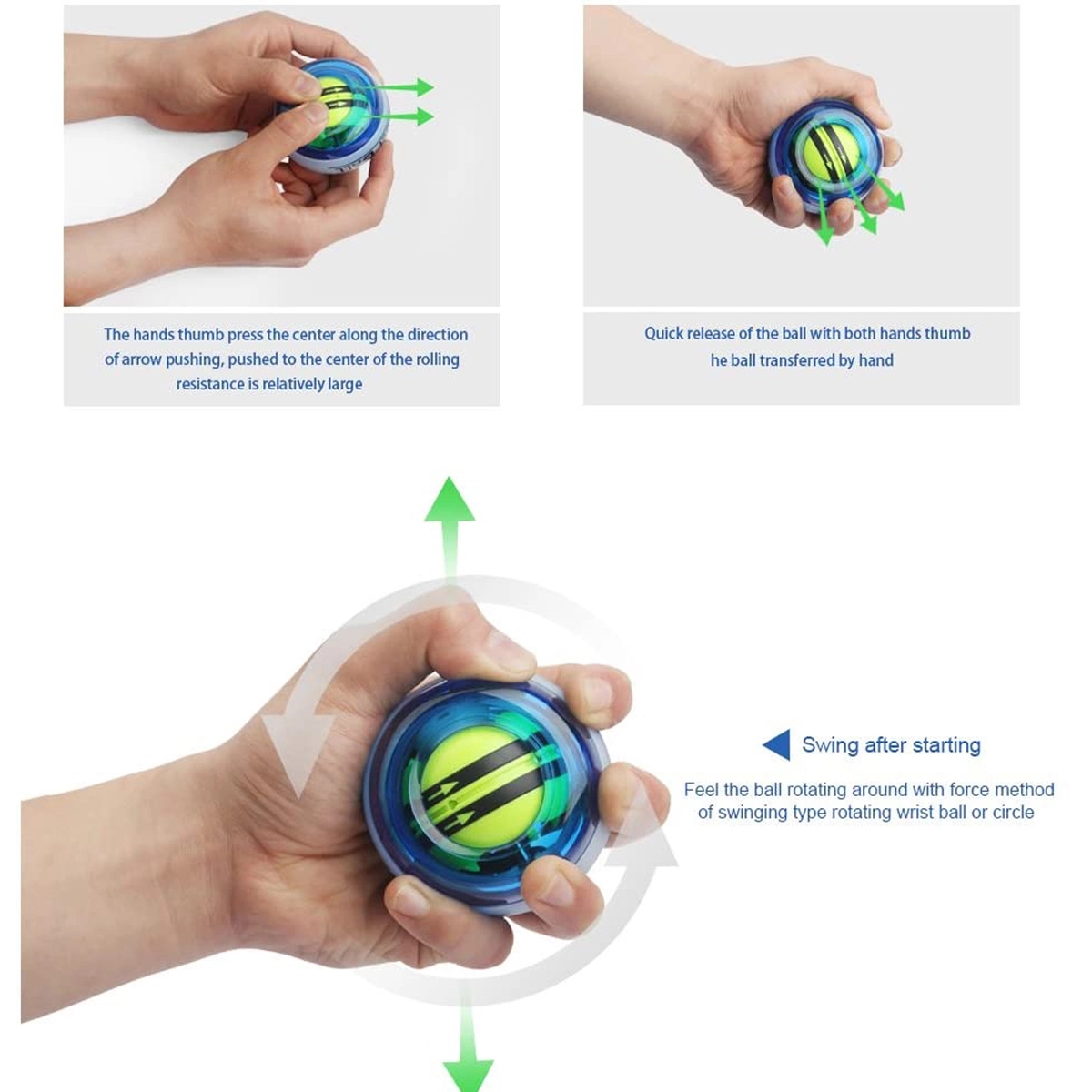 The hands thumb press the center along the direction of arrow pushing, pushed to the center of the rolling resistance is relatively large

Quick release of the ball with both hands thumb he ball transferred by hand

Swing after starting

Feel the ball rotating around with force method of swinging type rotating wrist ball or circle