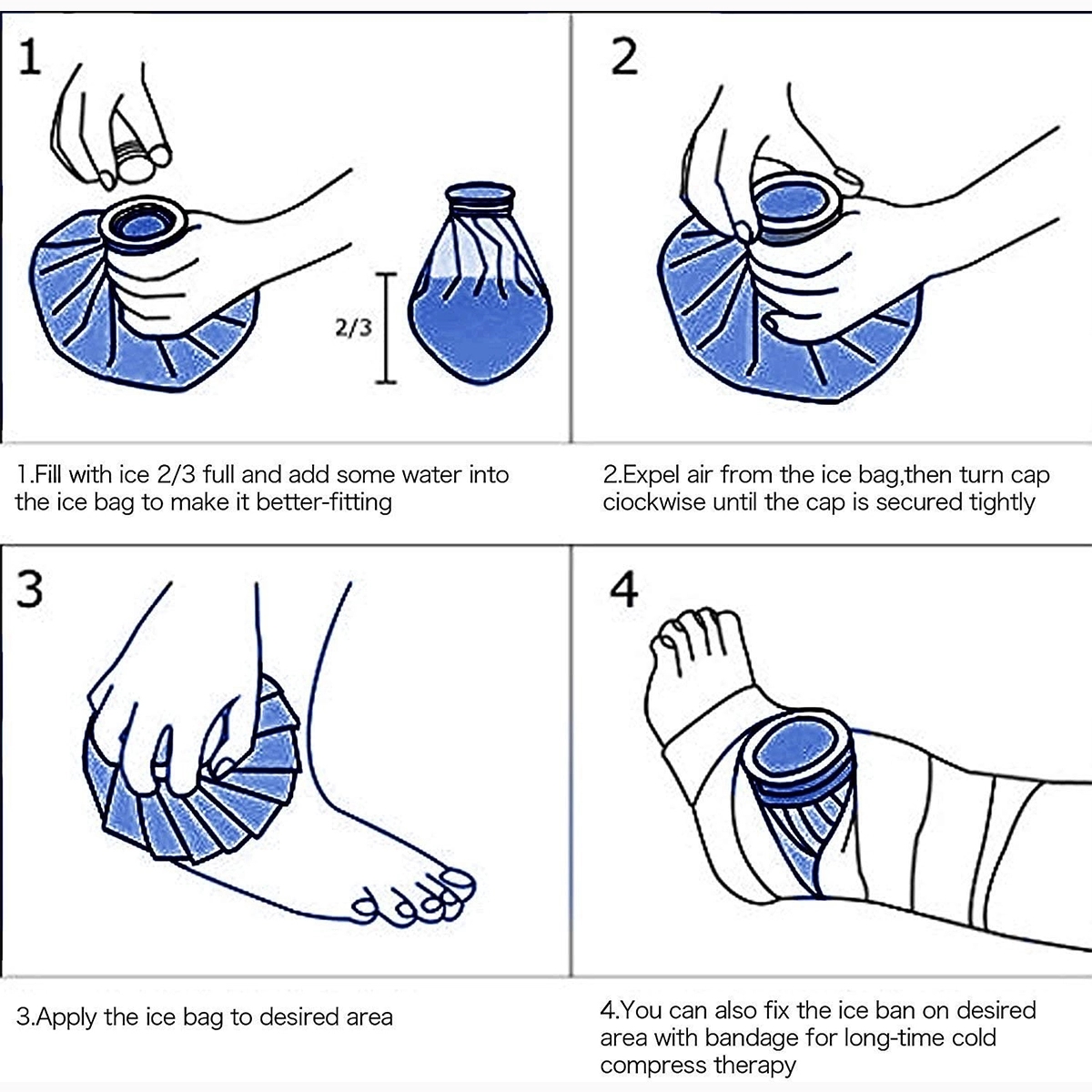 1

2/3

1.Fill with ice 2/3 full and add some water into the ice bag to make it better-fitting

2

2.Expel air from the ice bag,then turn cap ciockwise until the cap is secured tightly

3

3.Apply the ice bag to desired area

4

4.You can also fix the ice ban on desired area with bandage for long-time cold compress therapy