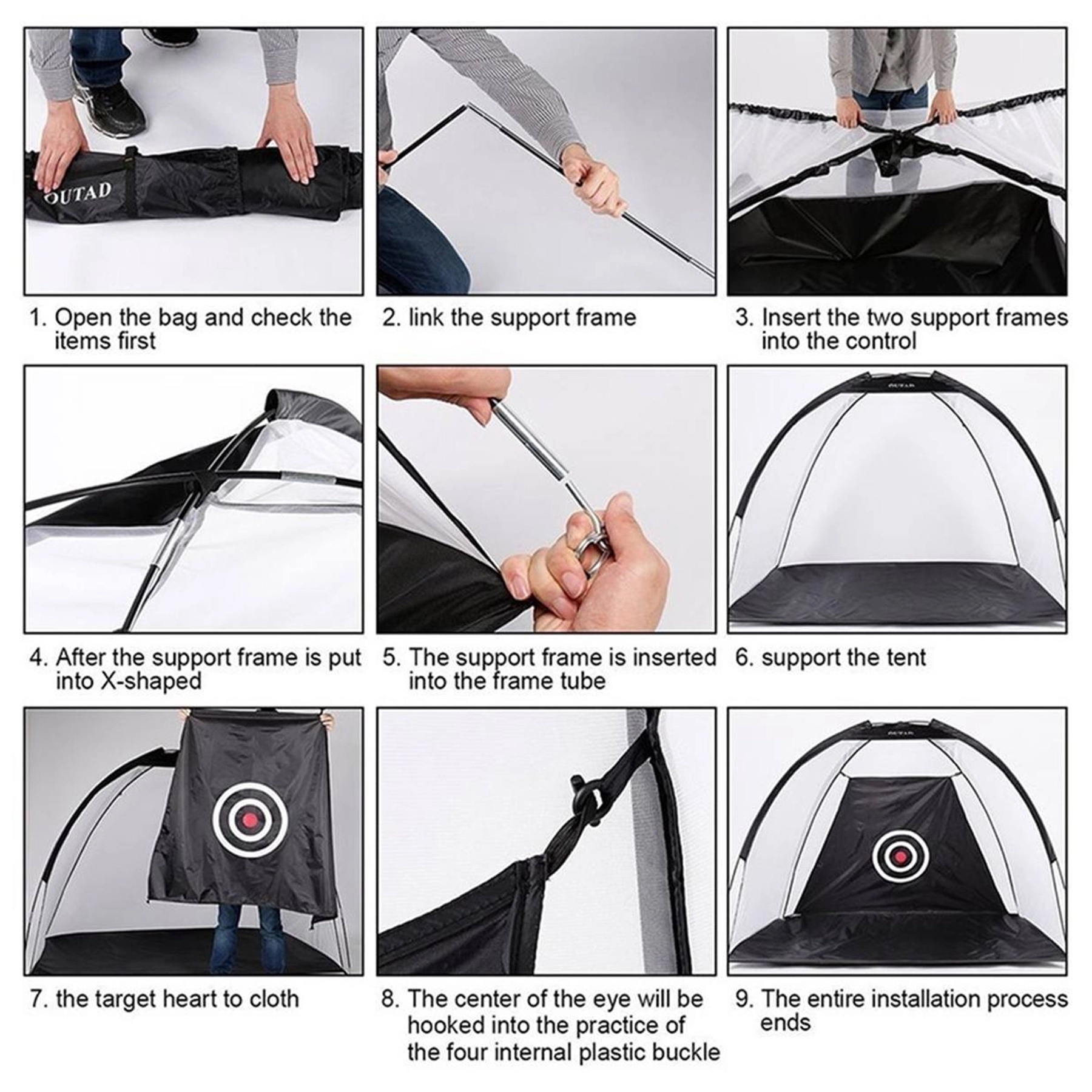 OUTAD

1. Open the bag and check the items first

2. link the support frame

3. Insert the two support frames into the control

4. After the support frame is put into X-shaped

5. The support frame is inserted into the frame tube

OUTAD

6. support the tent

7. the target heart to cloth

8. The center of the eye will be hooked into the practice of the four internal plastic buckle

OUTAD

9. The entire installation process ends