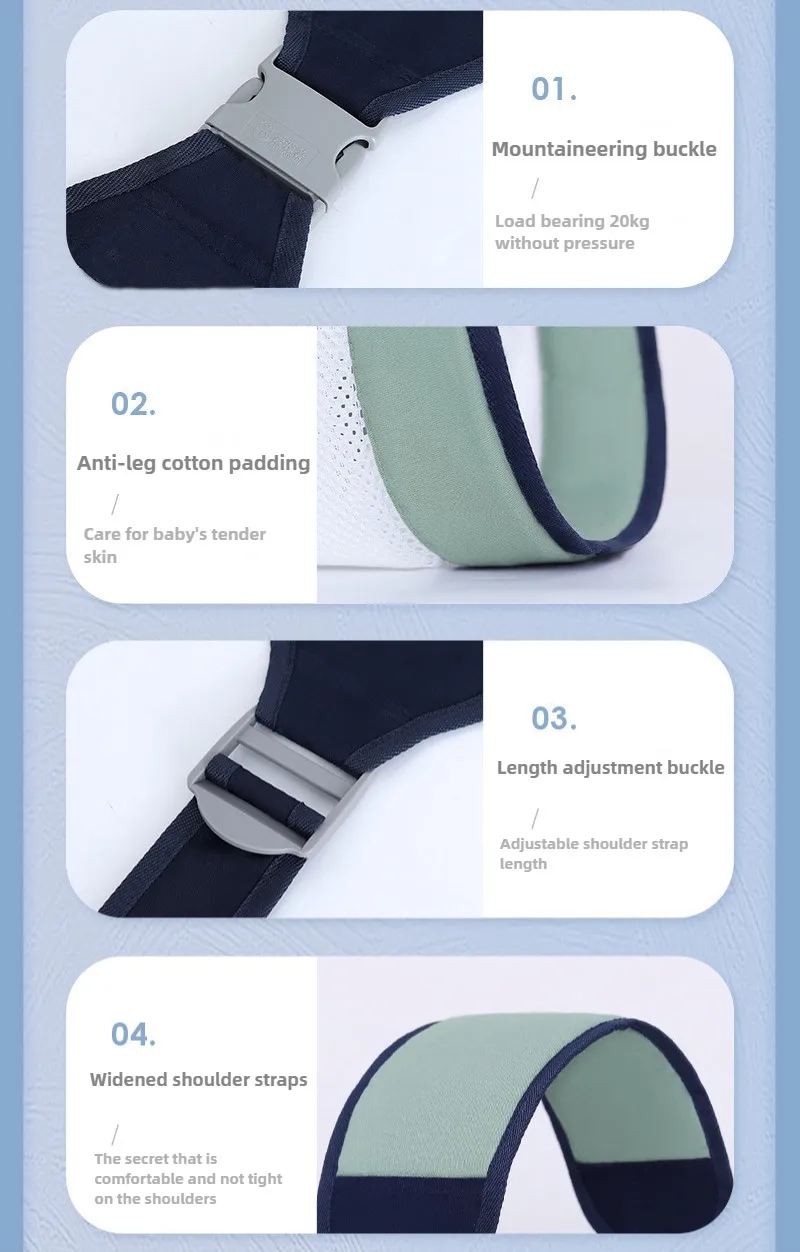 01.

Mountaineering buckle

/

Load bearing 20kg without pressure

02.

Anti-leg cotton padding

/

Care for baby's tender skin

03.

Length adjustment buckle

/

Adjustable shoulder strap length

04.

Widened shoulder straps

/

The secret that is comfortable and not tight on the shoulders