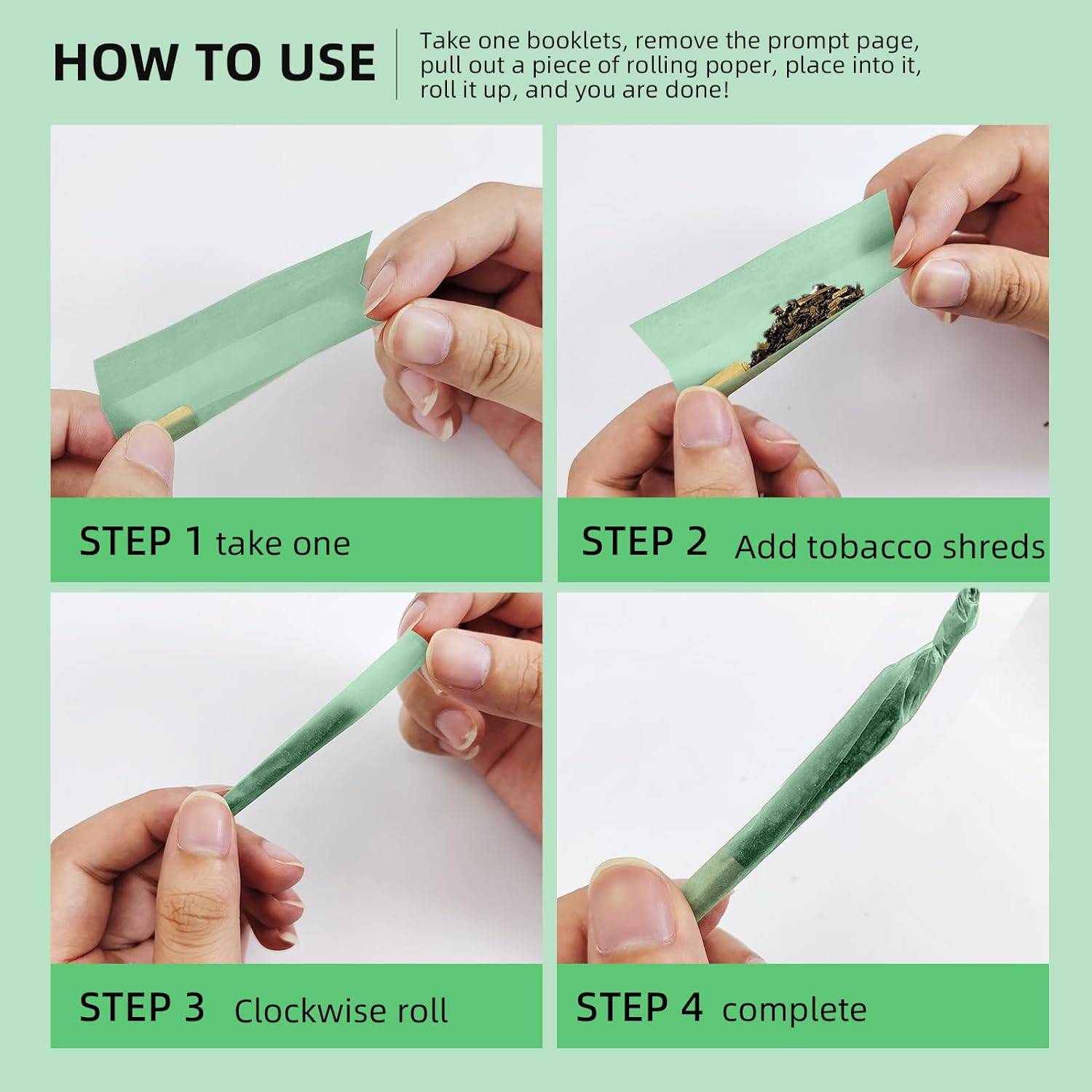 HOW TO USE

Take one booklets, remove the prompt page, pull out a piece of rolling poper, place into it, roll it up, and you are done!

STEP 1 take one

STEP 2 Add tobacco shreds

STEP 3 Clockwise roll

STEP 4 complete