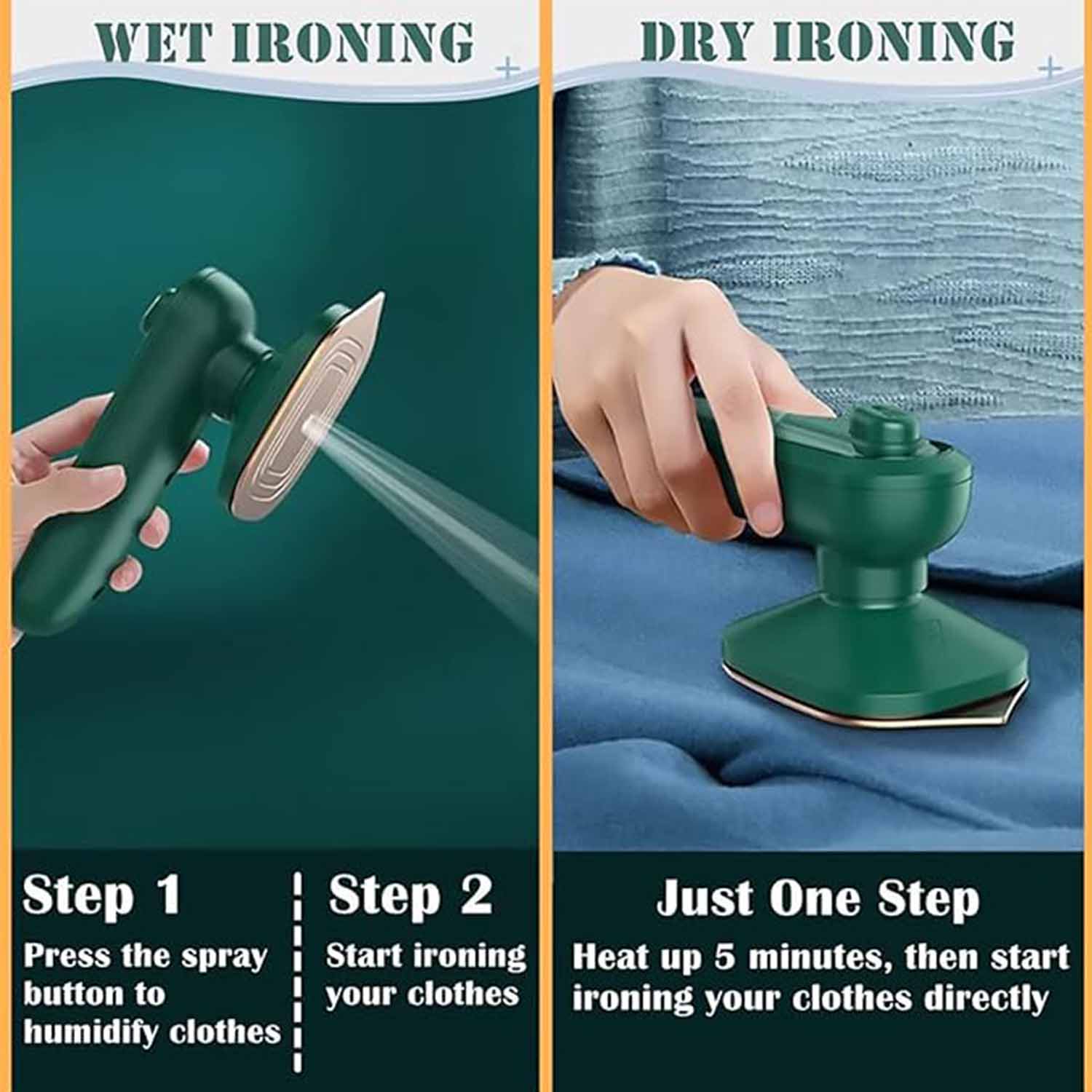 WET IRONING

Step 1
Press the spray button to humidify clothes

Step 2
Start ironing your clothes

DRY IRONING

Just One Step
Heat up 5 minutes, then start ironing your clothes directly