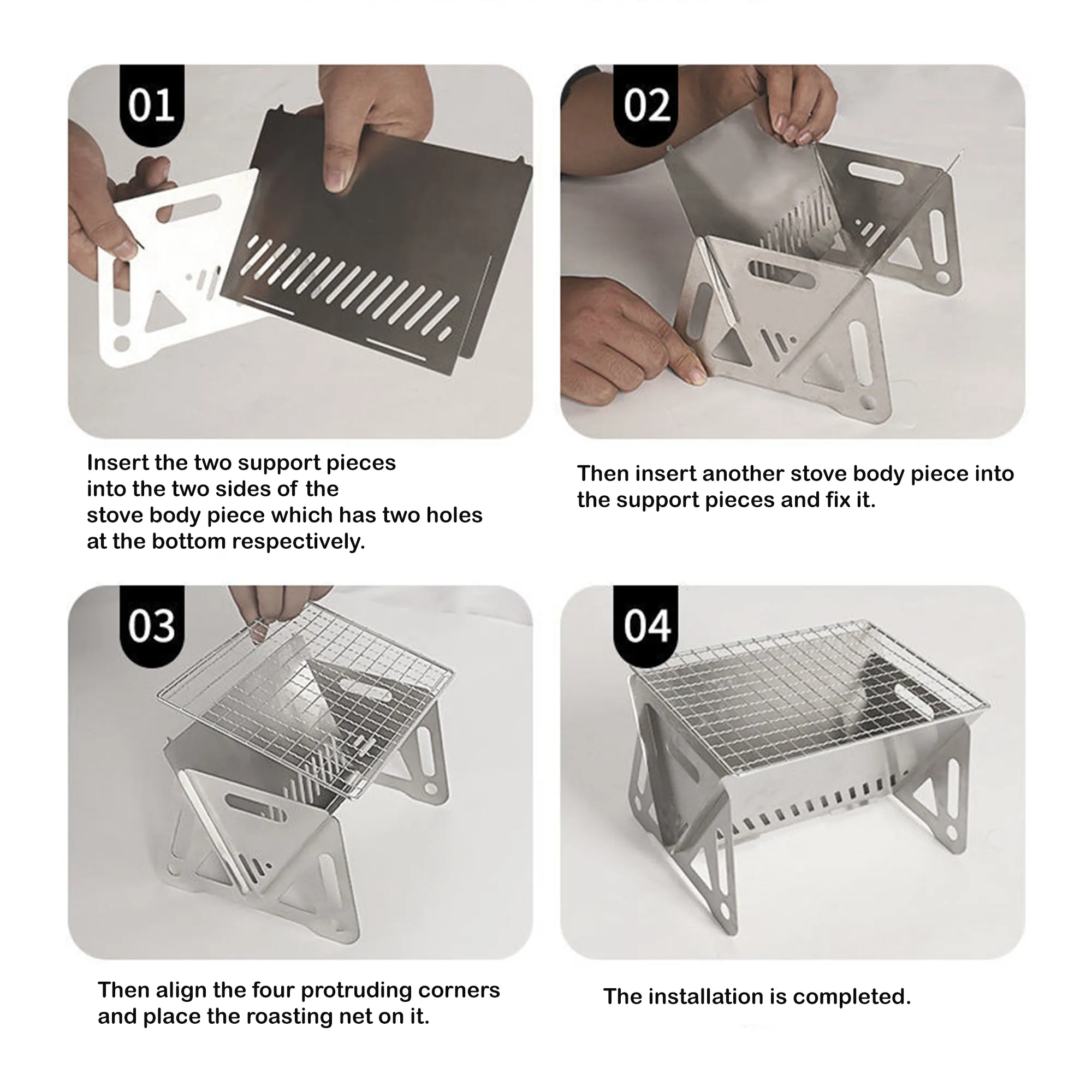 01

Insert the two support pieces into the two sides of the stove body piece which has two holes at the bottom respectively.

02

Then insert another stove body piece into the support pieces and fix it.

03

Then align the four protruding corners and place the roasting net on it.

04

The installation is completed.