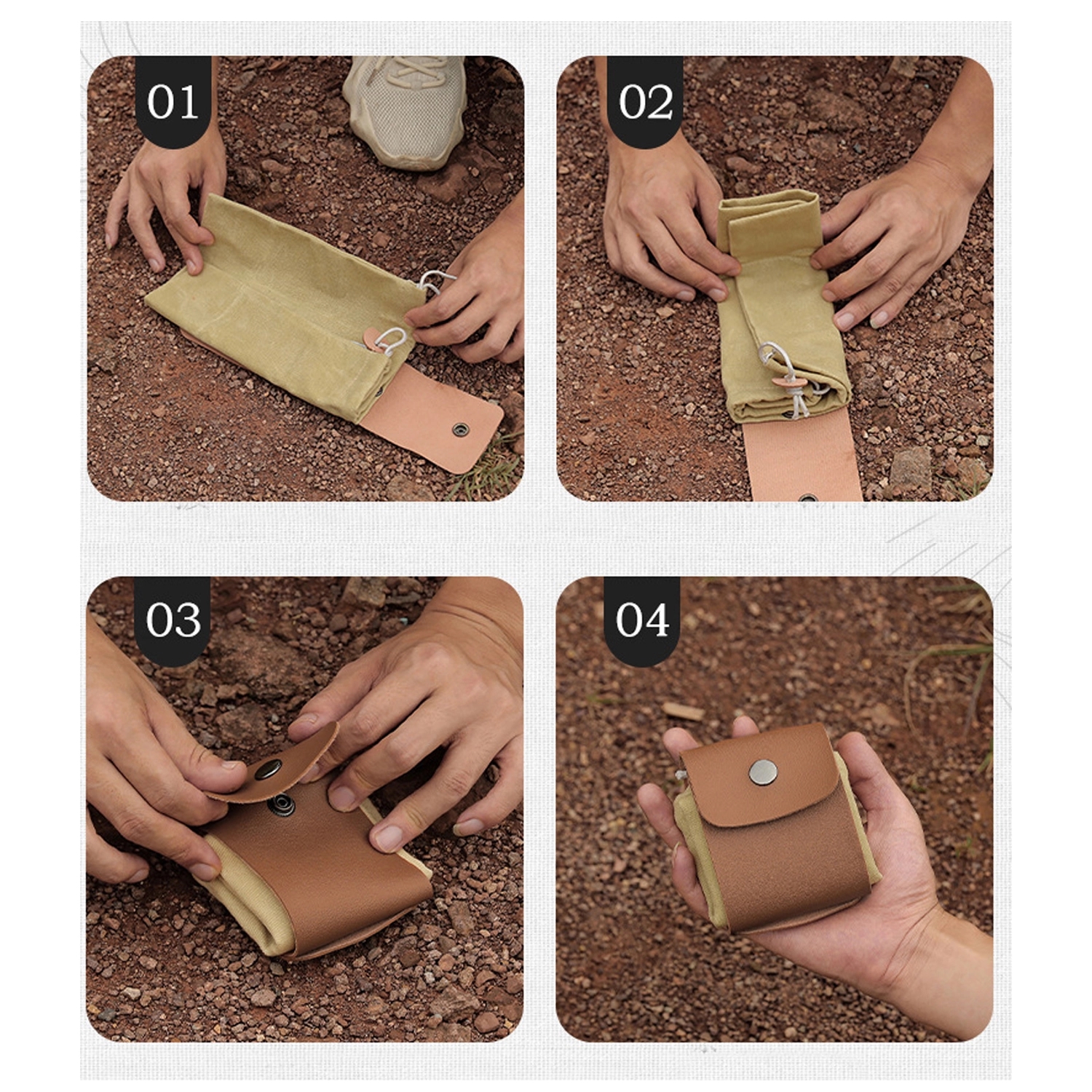 01

02

03

04