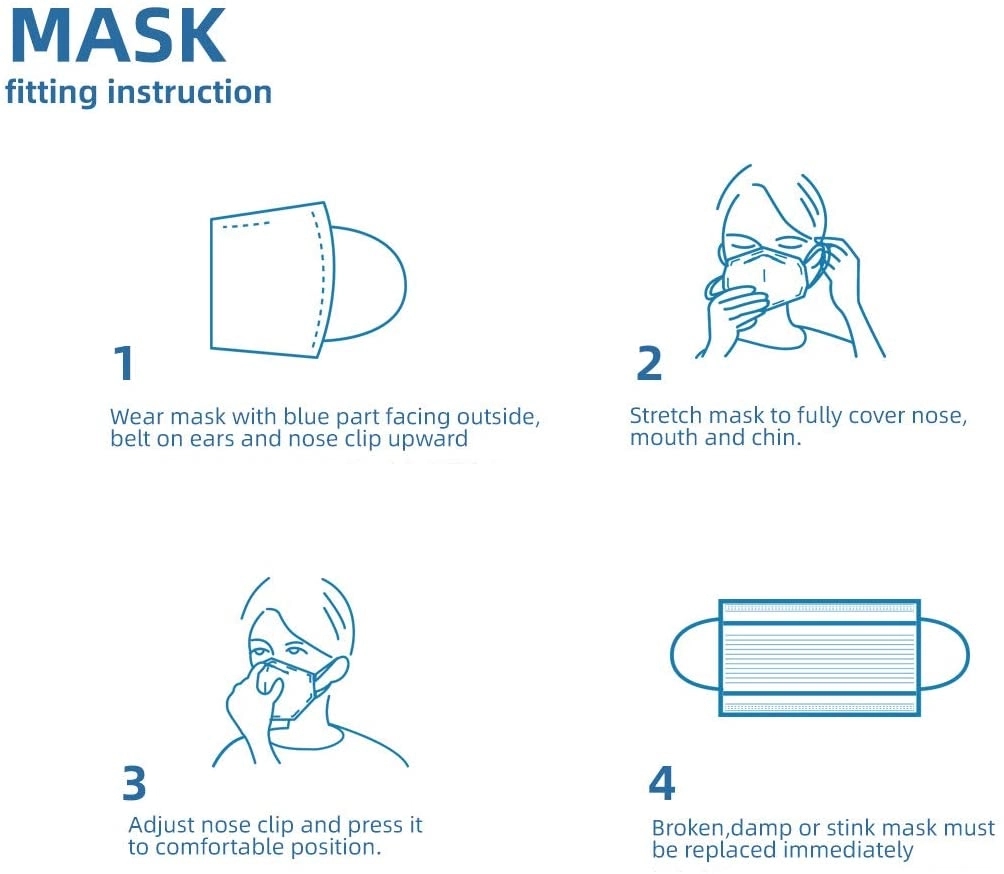 MASK
fitting instruction

1
Wear mask with blue part facing outside, belt on ears and nose clip upward

2
Stretch mask to fully cover nose, mouth and chin.

3
Adjust nose clip and press it to comfortable position.

4
Broken,damp or stink mask must be replaced immediately