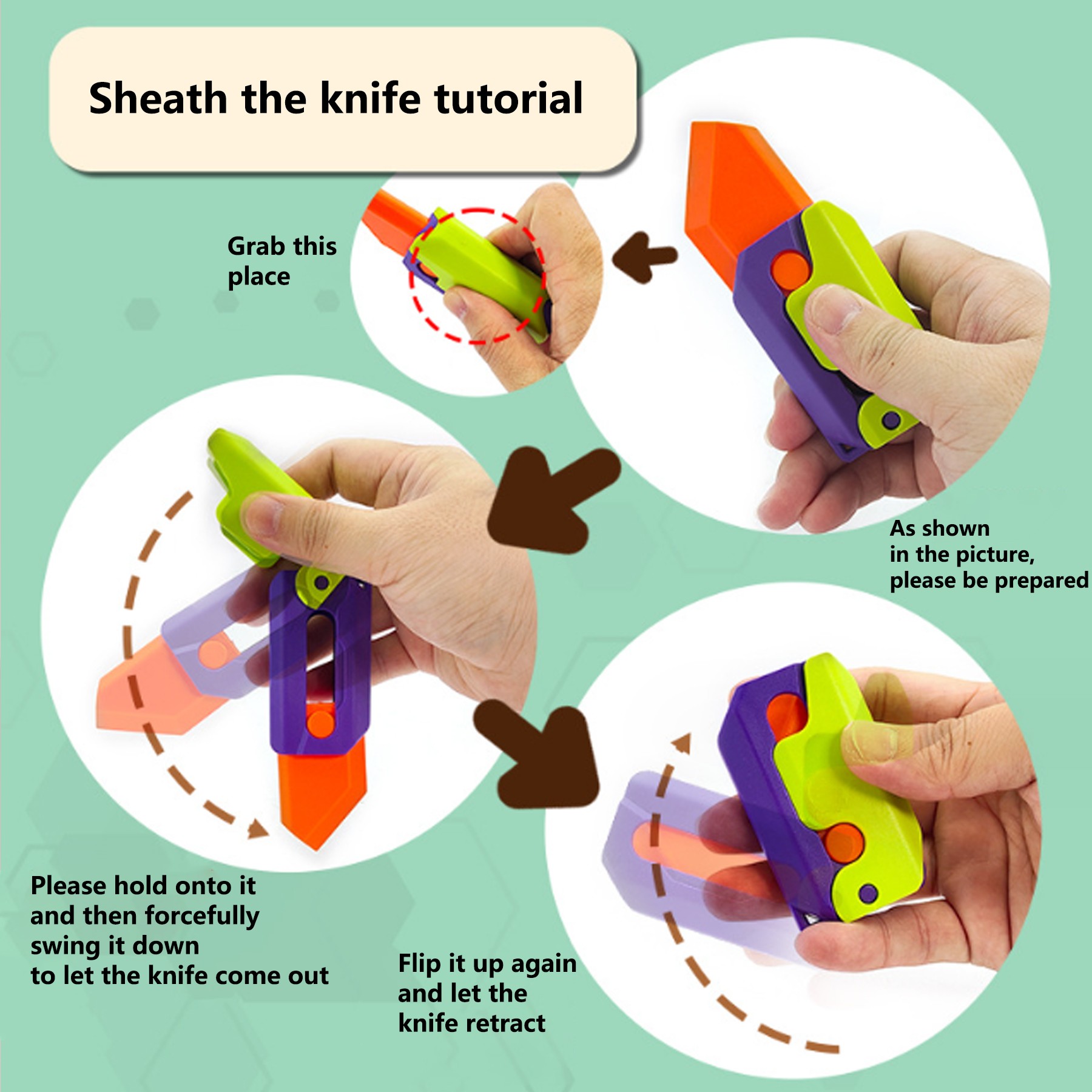 Sheath the knife tutorial

Grab this place

As shown in the picture, please be prepared

Please hold onto it and then forcefully swing it down to let the knife come out

Flip it up again and let the knife retract