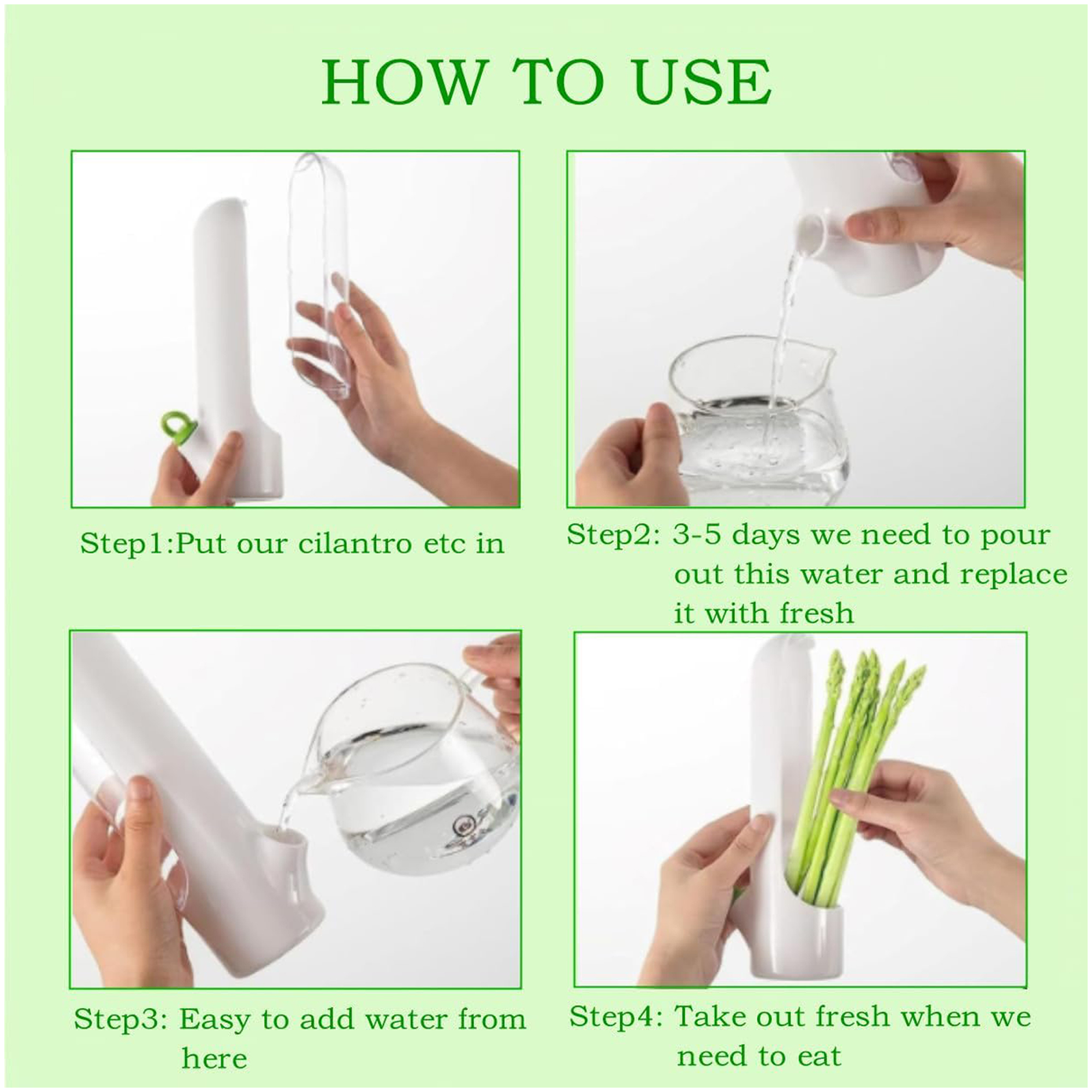 HOW TO USE

Step1:Put our cilantro etc in

Step2: 3-5 days we need to pour out this water and replace it with fresh

Step3: Easy to add water from here

Step4: Take out fresh when we need to eat