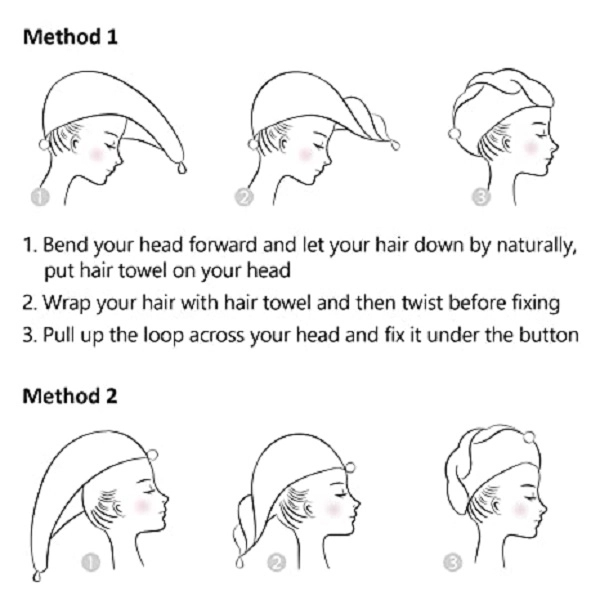 Method 1

1

2

3

1. Bend your head forward and let your hair down by naturally, put hair towel on your head
2. Wrap your hair with hair towel and then twist before fixing
3. Pull up the loop across your head and fix it under the button

Method 2

1

2

3