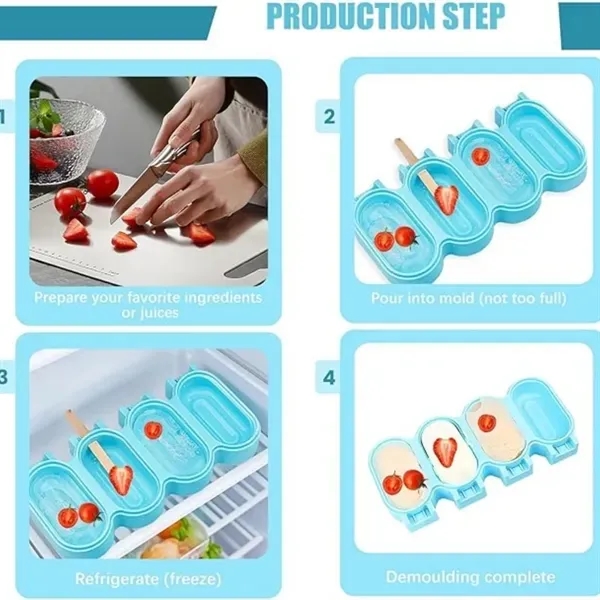 PRODUCTION STEP

1

Prepare your favorite ingredients or juices

2

Pour into mold (not too full)

3

Refrigerate (freeze)

4

Demoulding complete