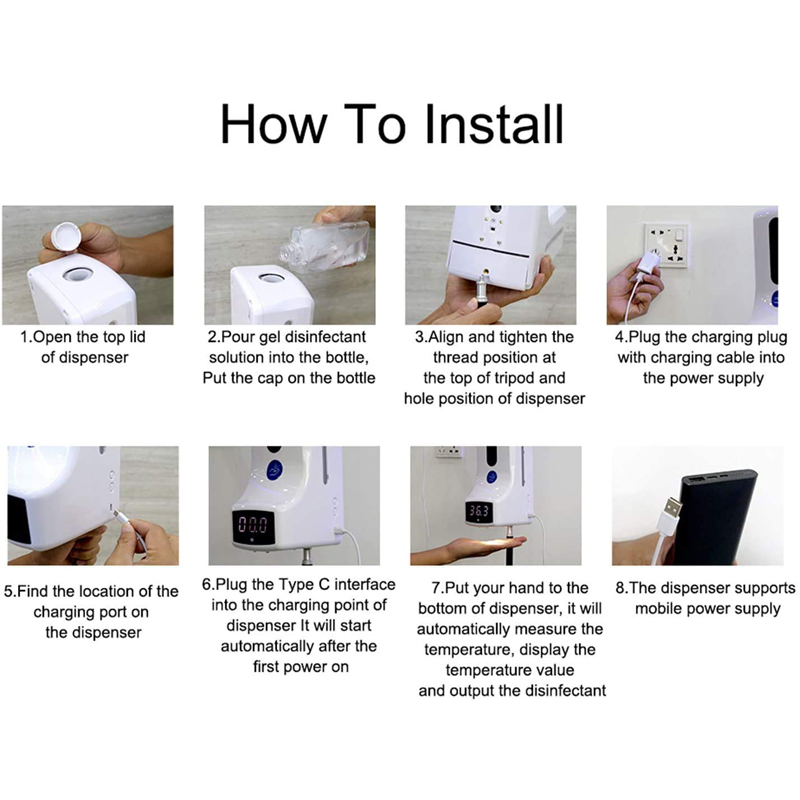 How To Install

1.Open the top lid of dispenser

2.Pour gel disinfectant solution into the bottle, Put the cap on the bottle

3.Align and tighten the thread position at the top of tripod and hole position of dispenser

4.Plug the charging plug with charging cable into the power supply

5.Find the location of the charging port on the dispenser

00.0

6.Plug the Type C interface into the charging point of dispenser It will start automatically after the first power on

36.3

7.Put your hand to the bottom of dispenser, it will automatically measure the temperature, display the temperature value and output the disinfectant

8.The dispenser supports mobile power supply