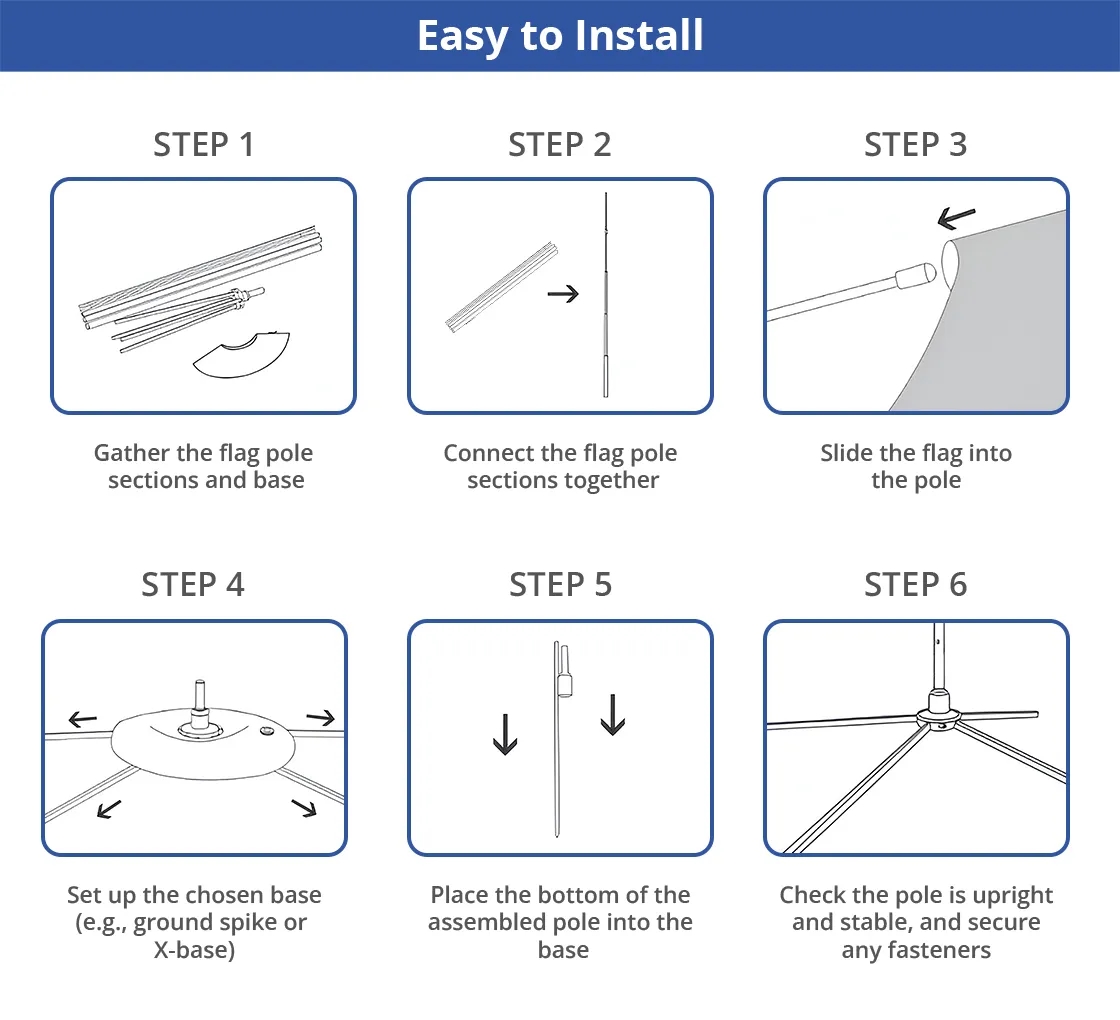 Easy to Install

STEP 1

Gather the flag pole sections and base

STEP 2

Connect the flag pole sections together

STEP 3

Slide the flag into the pole

STEP 4

Set up the chosen base (e.g., ground spike or X-base)

STEP 5

Place the bottom of the assembled pole into the base

STEP 6

Check the pole is upright and stable, and secure any fasteners