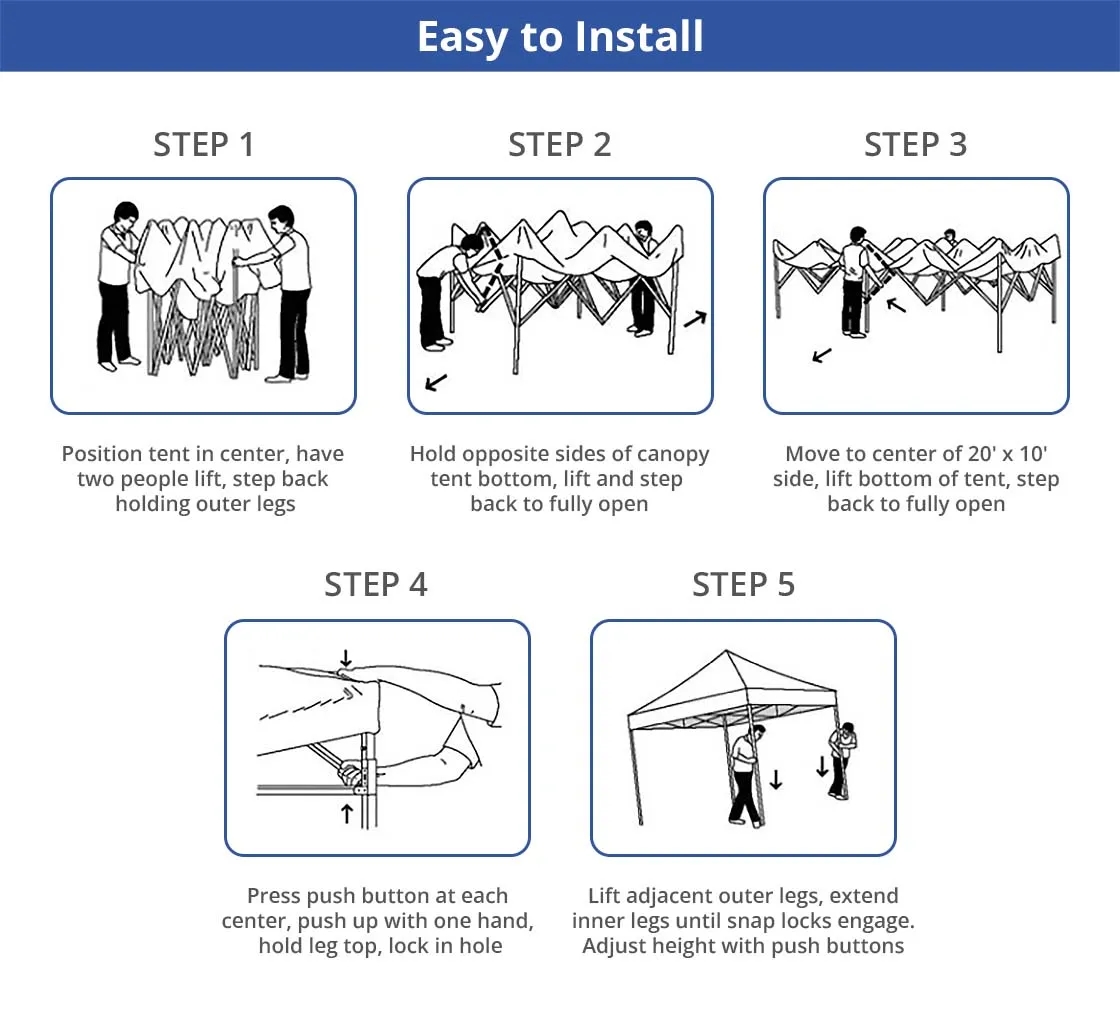 Easy to Install

STEP 1

Position tent in center, have two people lift, step back holding outer legs

STEP 2

Hold opposite sides of canopy tent bottom, lift and step back to fully open

STEP 3

Move to center of 20' x 10' side, lift bottom of tent, step back to fully open

STEP 4

Press push button at each center, push up with one hand, hold leg top, lock in hole

STEP 5

Lift adjacent outer legs, extend inner legs until snap locks engage. Adjust height with push buttons