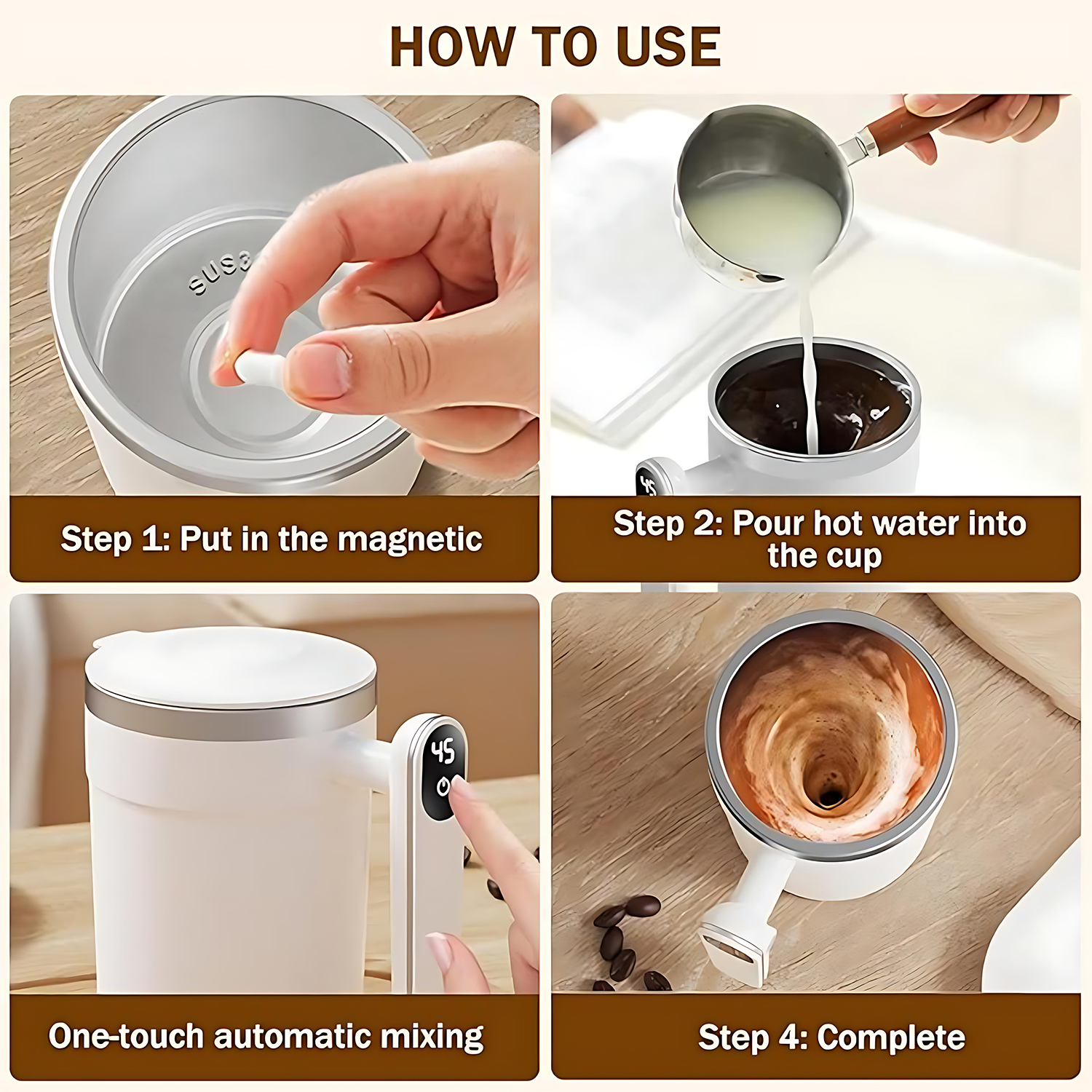 HOW TO USE

SUS3

Step 1: Put in the magnetic

45

Step 2: Pour hot water into the cup

45

One-touch automatic mixing

Step 4: Complete