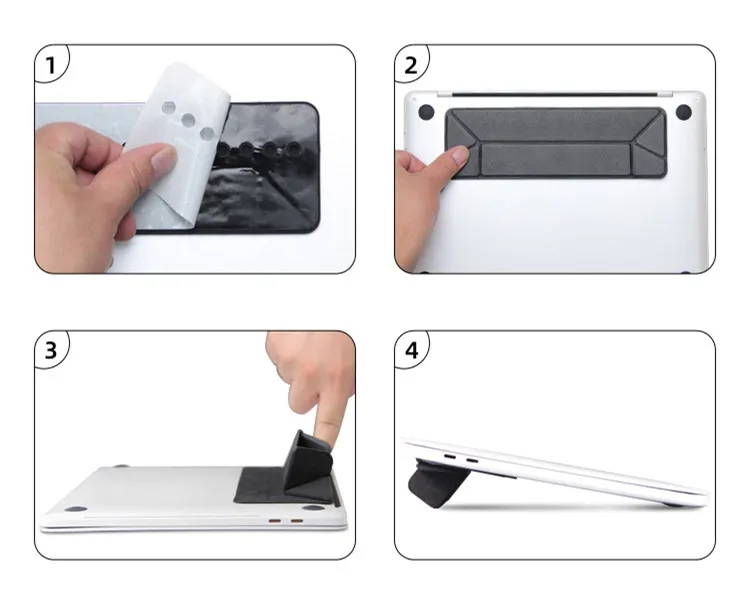 1

2

3

4