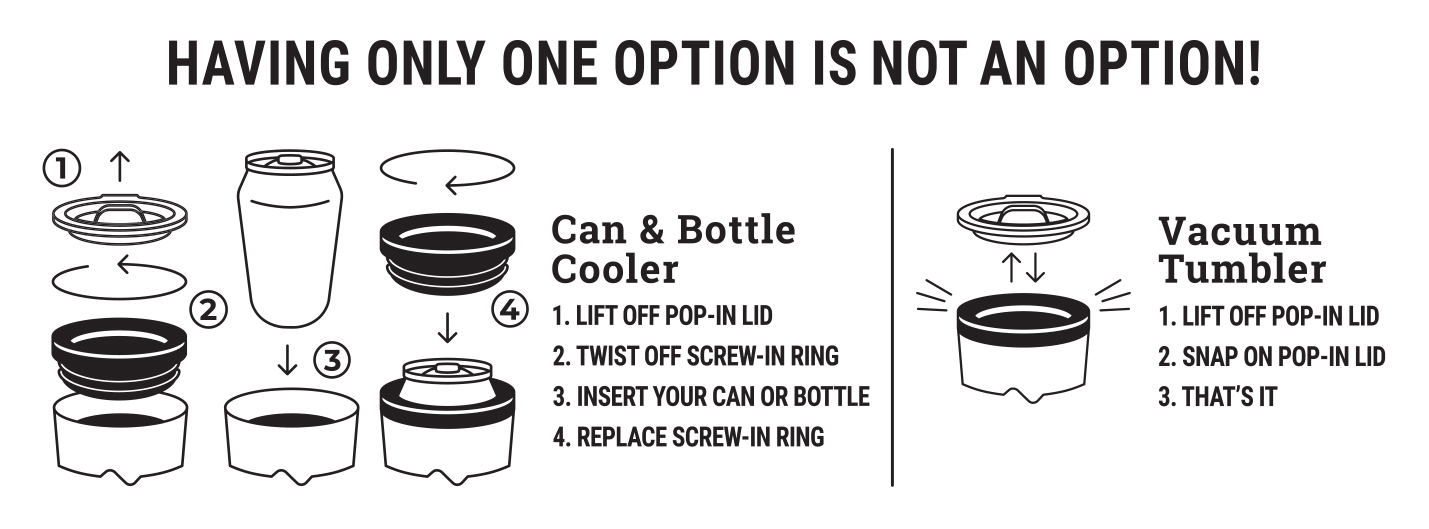 HAVING ONLY ONE OPTION IS NOT AN OPTION!

1

2

3

4

Can & Bottle Cooler

1. LIFT OFF POP-IN LID
2. TWIST OFF SCREW-IN RING
3. INSERT YOUR CAN OR BOTTLE
4. REPLACE SCREW-IN RING

Vacuum Tumbler

1. LIFT OFF POP-IN LID
2. SNAP ON POP-IN LID
3. THAT'S IT