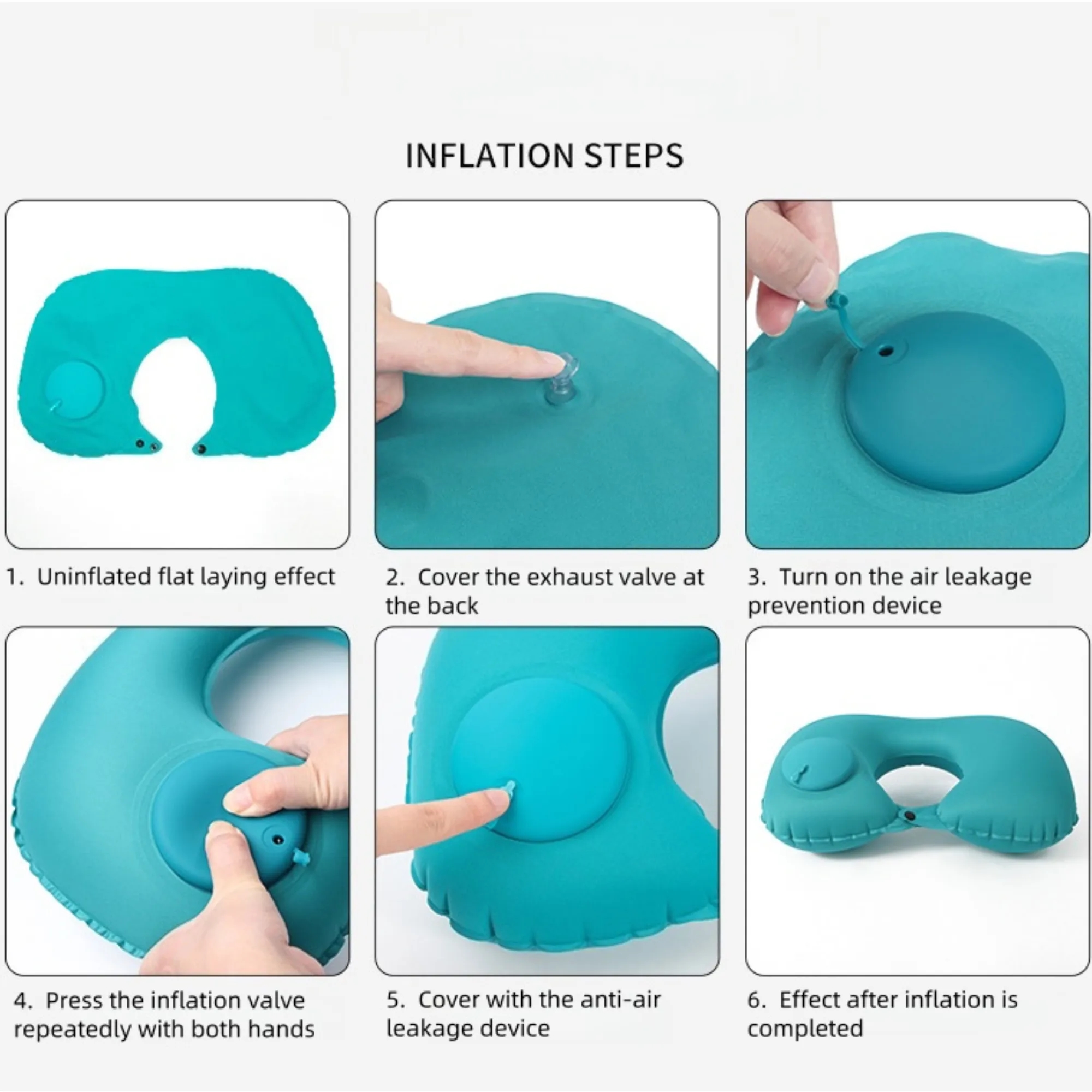 INFLATION STEPS

1. Uninflated flat laying effect

2. Cover the exhaust valve at the back

3. Turn on the air leakage prevention device

4. Press the inflation valve repeatedly with both hands

5. Cover with the anti-air leakage device

6. Effect after inflation is completed