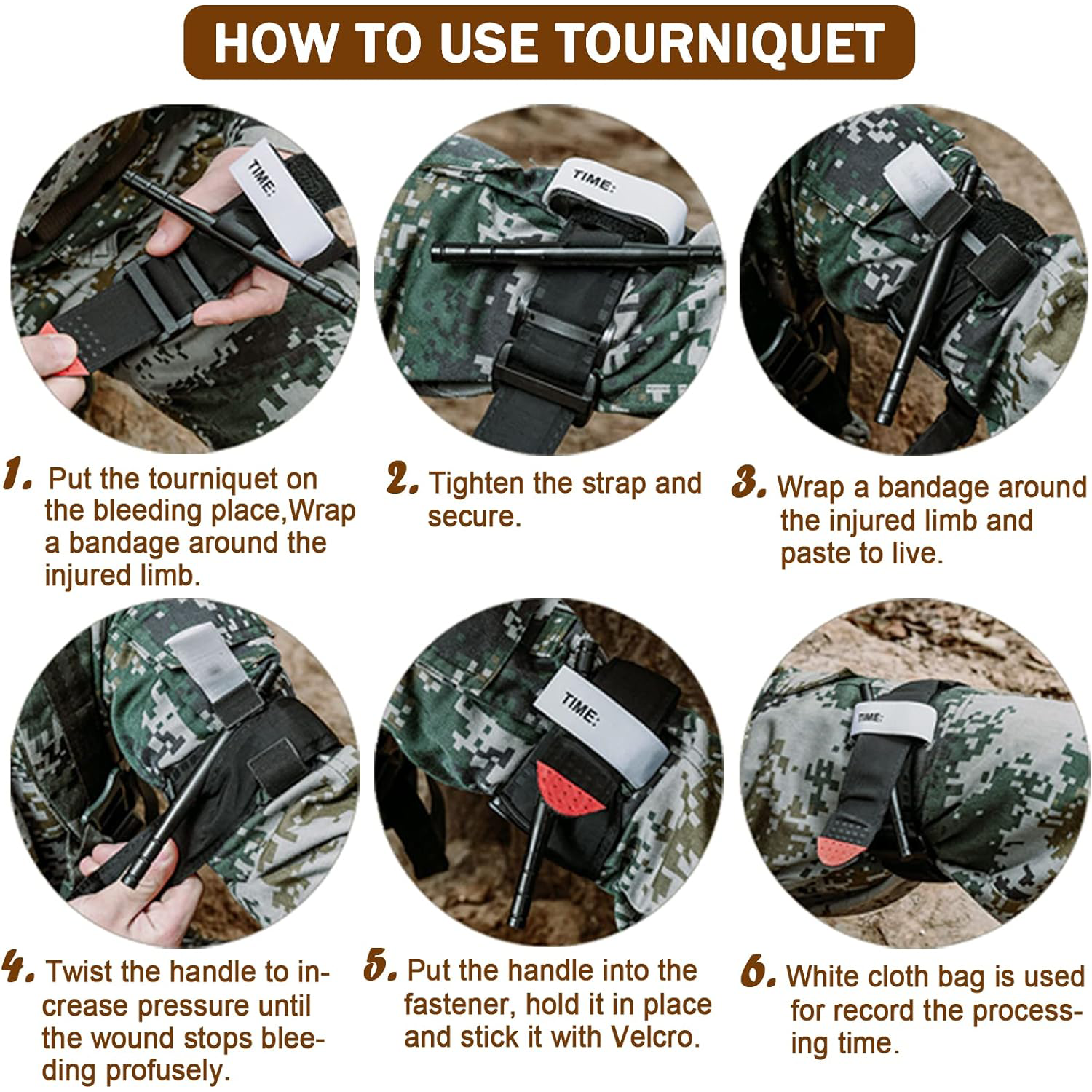 HOW TO USE TOURNIQUET

TIME:

TIME:

1. Put the tourniquet on the bleeding place,Wrap a bandage around the injured limb.

2. Tighten the strap and secure.

3. Wrap a bandage around the injured limb and paste to live.

TIME:

TIME:

4. Twist the handle to increase pressure until the wound stops bleeding profusely.

5. Put the handle into the fastener, hold it in place and stick it with Velcro.

6. White cloth bag is used for record the processing time.