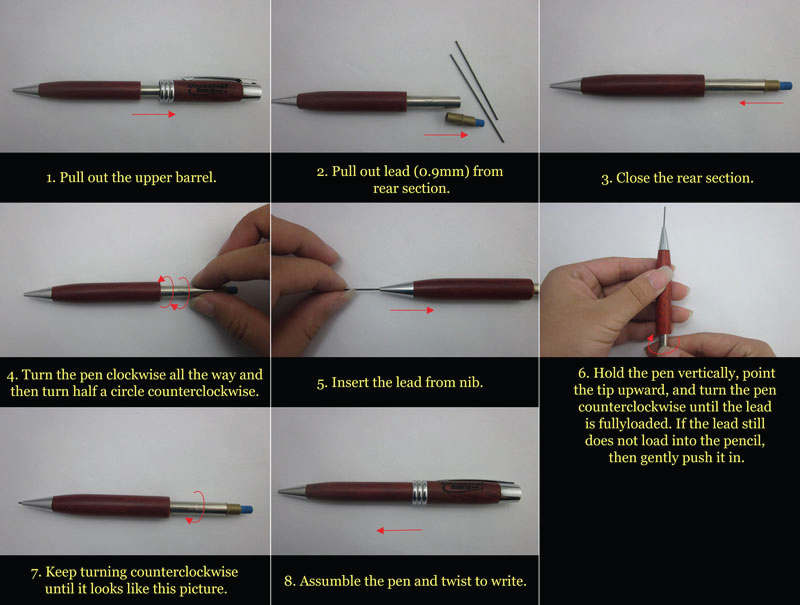 1. Pull out the upper barrel.

2. Pull out lead (0.9mm) from rear section.

3. Close the rear section.

4. Turn the pen clockwise all the way and then turn half a circle counterclockwise.

5. Insert the lead from nib.

6. Hold the pen vertically, point the tip upward, and turn the pen counterclockwise until the lead is fullyloaded. If the lead still does not load into the pencil, then gently push it in.

7. Keep turning counterclockwise until it looks like this picture.

8. Assumble the pen and twist to write.