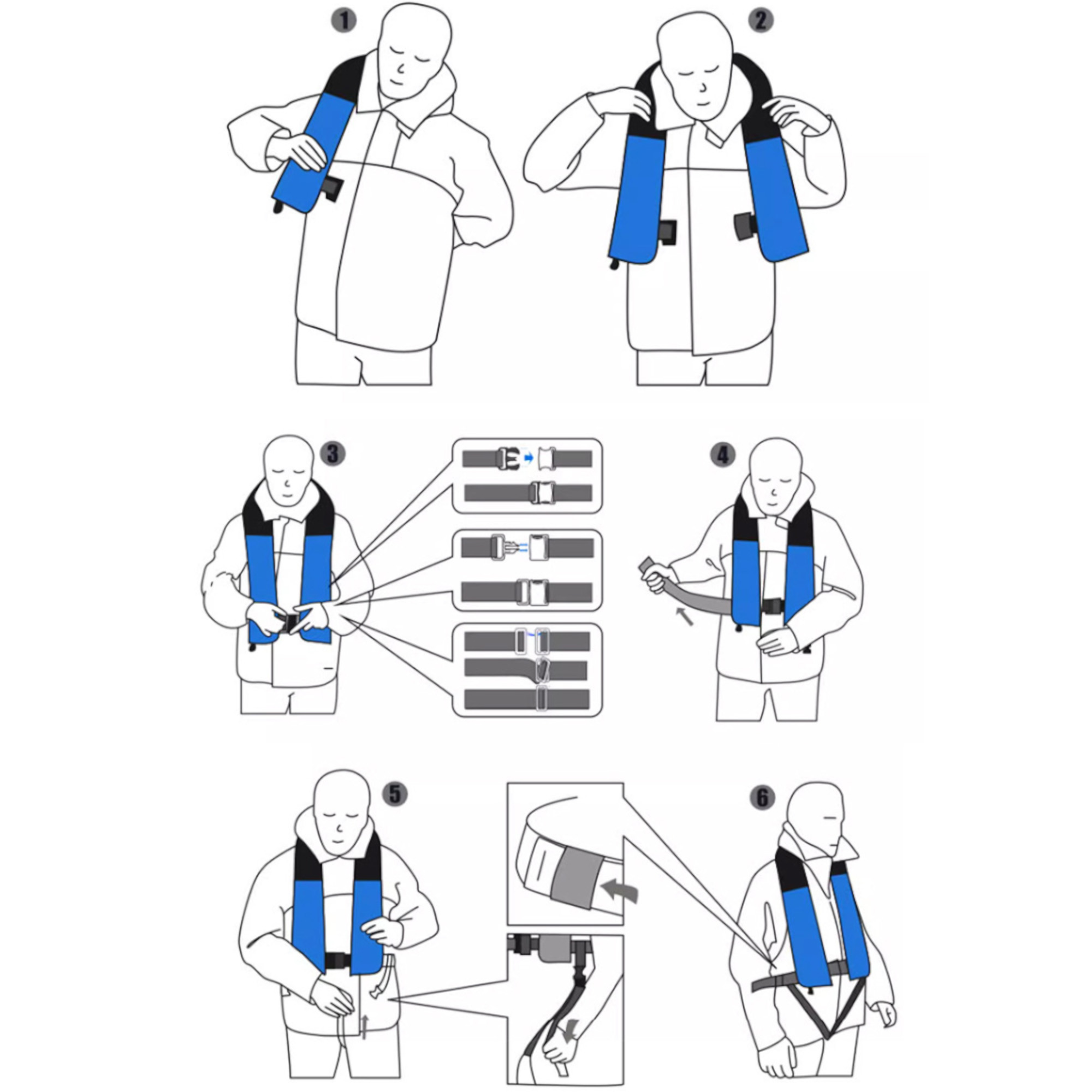 1

2

3

4

5

6