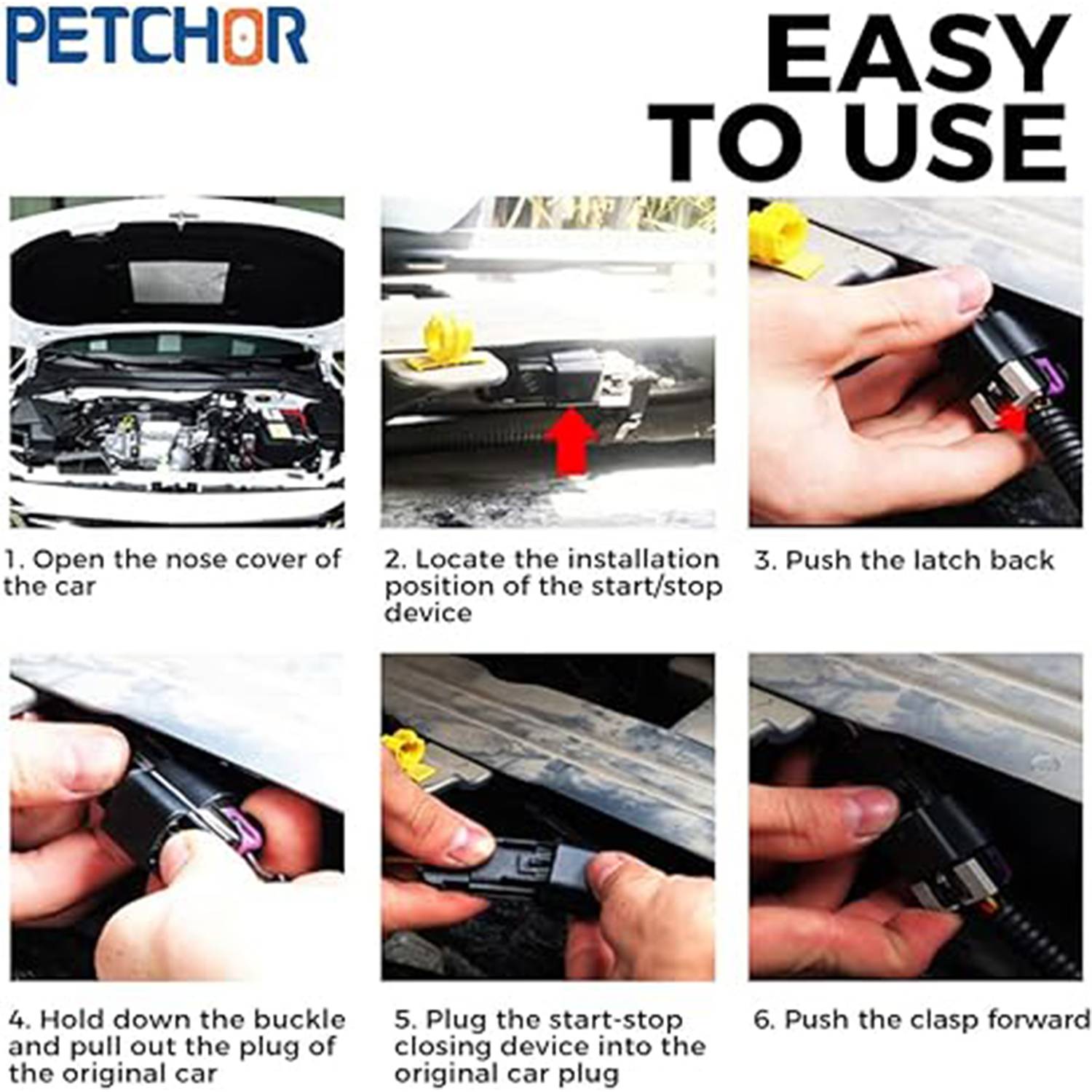 PETCHOR

EASY
TO USE

1. Open the nose cover of the car

2. Locate the installation position of the start/stop device

3. Push the latch back

4. Hold down the buckle and pull out the plug of the original car

5. Plug the start-stop closing device into the original car plug

6. Push the clasp forward