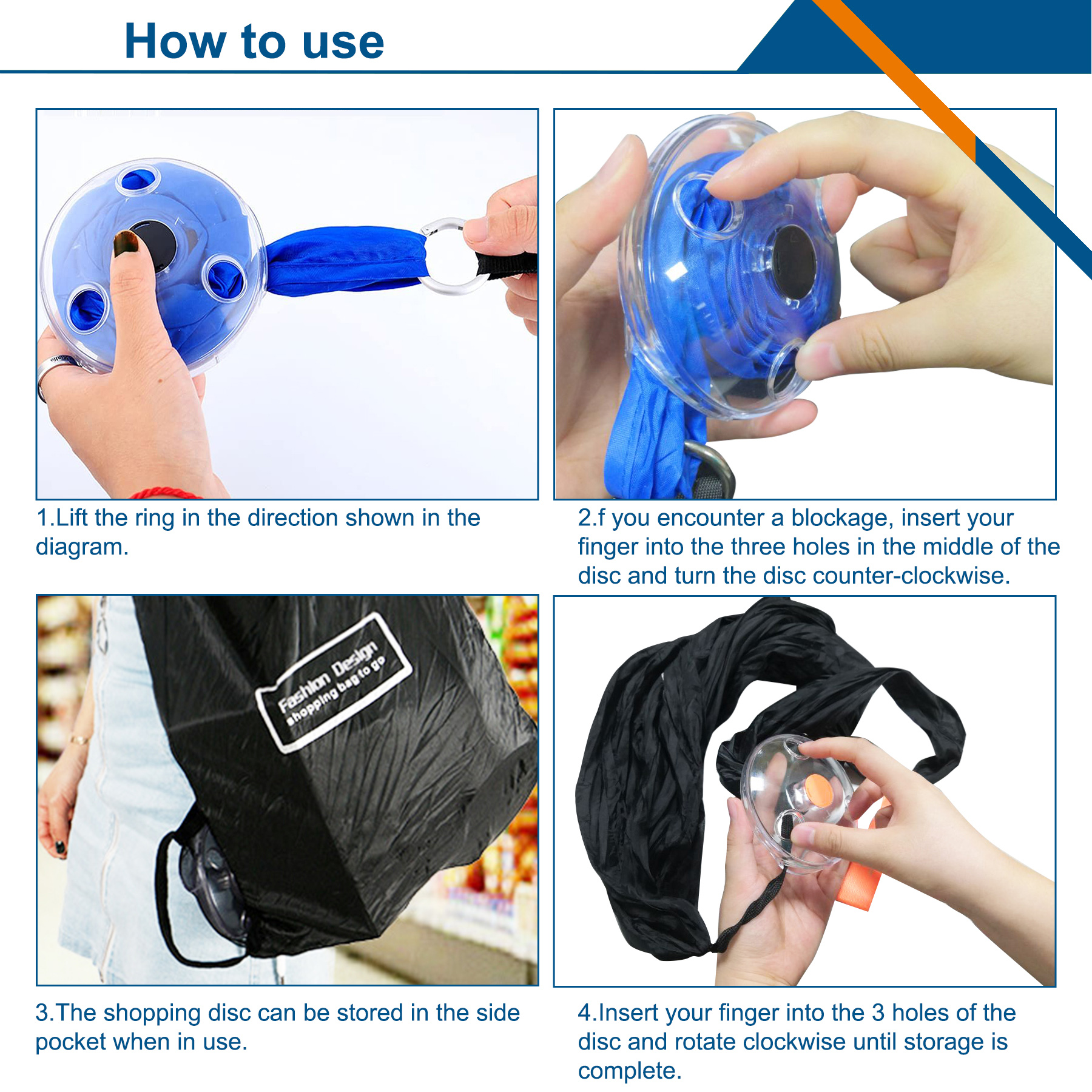 How to use

1.Lift the ring in the direction shown in the diagram.

2.f you encounter a blockage, insert your finger into the three holes in the middle of the disc and turn the disc counter-clockwise.

Fashion Design
shopping bag to go

3.The shopping disc can be stored in the side pocket when in use.

4.Insert your finger into the 3 holes of the disc and rotate clockwise until storage is complete.