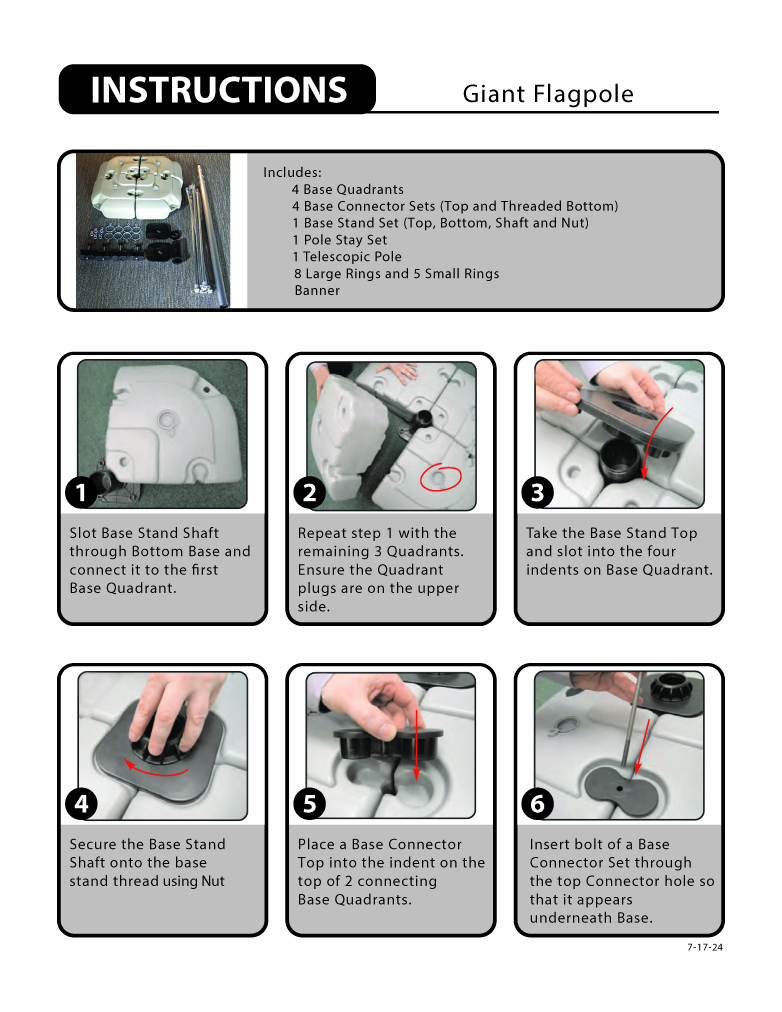 INSTRUCTIONS

Giant Flagpole

Includes:
4 Base Quadrants
4 Base Connector Sets (Top and Threaded Bottom)
1 Base Stand Set (Top, Bottom, Shaft and Nut)
1 Pole Stay Set
1 Telescopic Pole
8 Large Rings and 5 Small Rings
Banner

1

Slot Base Stand Shaft through Bottom Base and connect it to the first Base Quadrant.

2

Repeat step 1 with the remaining 3 Quadrants. Ensure the Quadrant plugs are on the upper side.

3

Take the Base Stand Top and slot into the four indents on Base Quadrant.

4

Secure the Base Stand Shaft onto the base stand thread using Nut

5

Place a Base Connector Top into the indent on the top of 2 connecting Base Quadrants.

6

Insert bolt of a Base Connector Set through the top Connector hole so that it appears underneath Base.

7-17-24