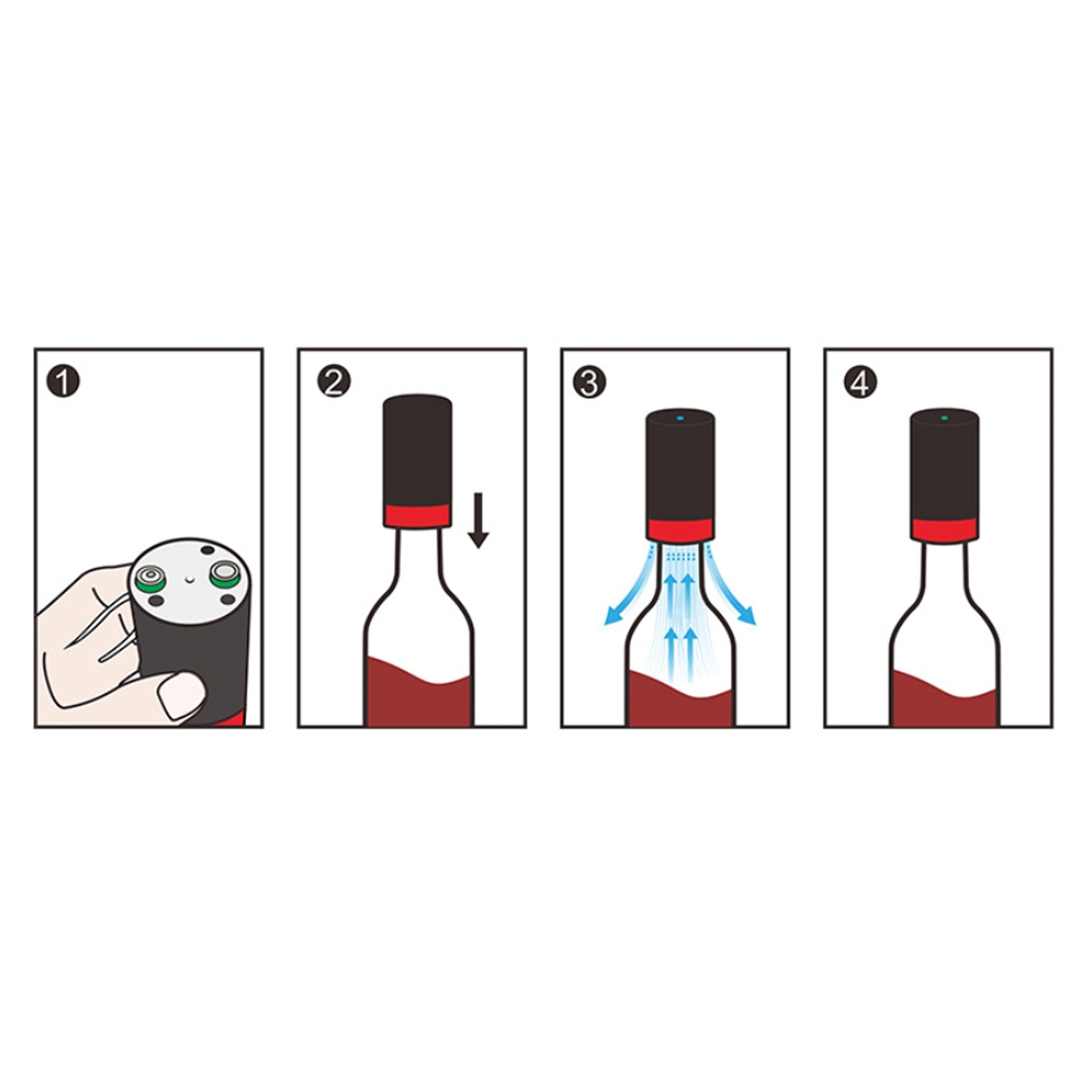 1

2

3

4