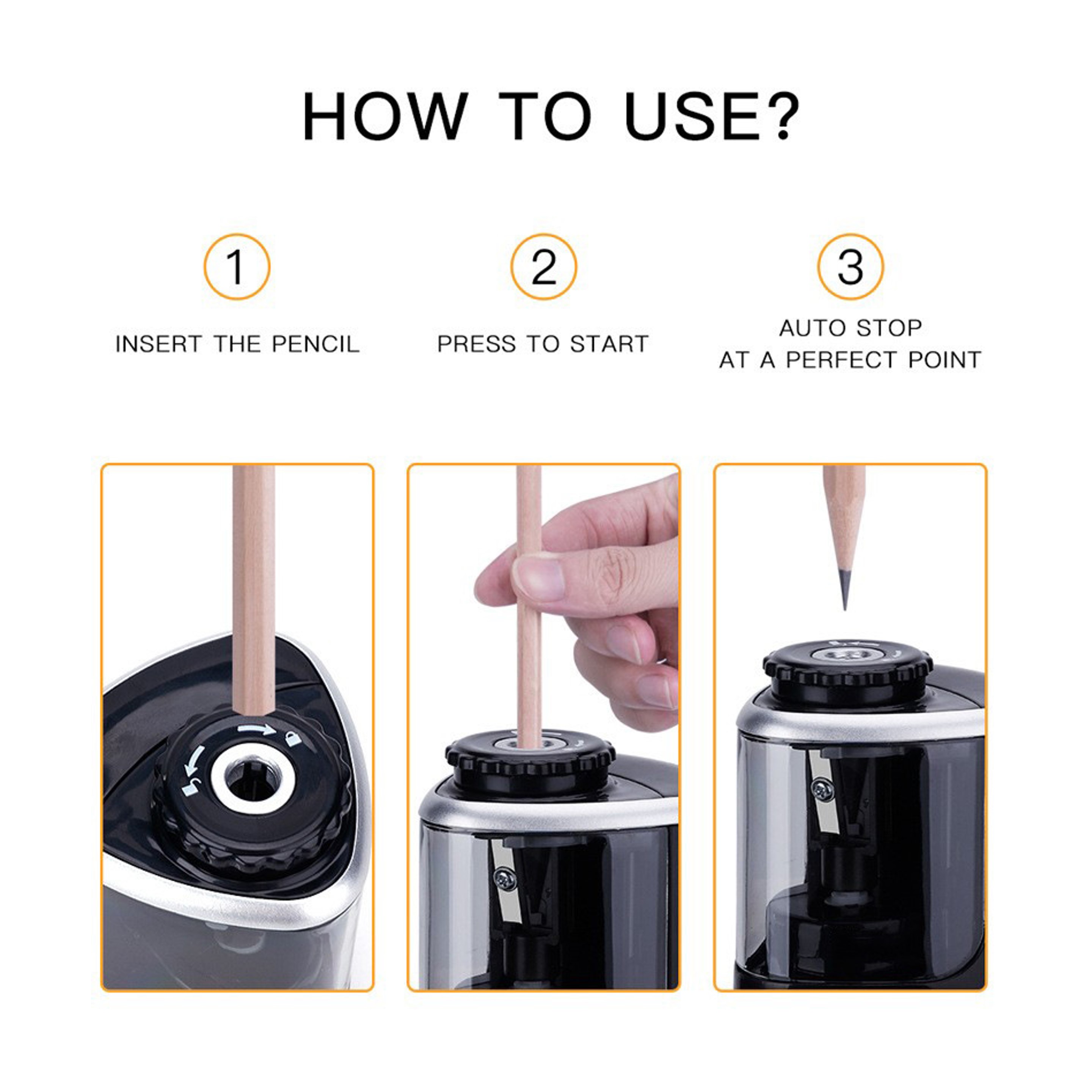 HOW TO USE?

1

INSERT THE PENCIL

2

PRESS TO START

3

AUTO STOP
AT A PERFECT POINT