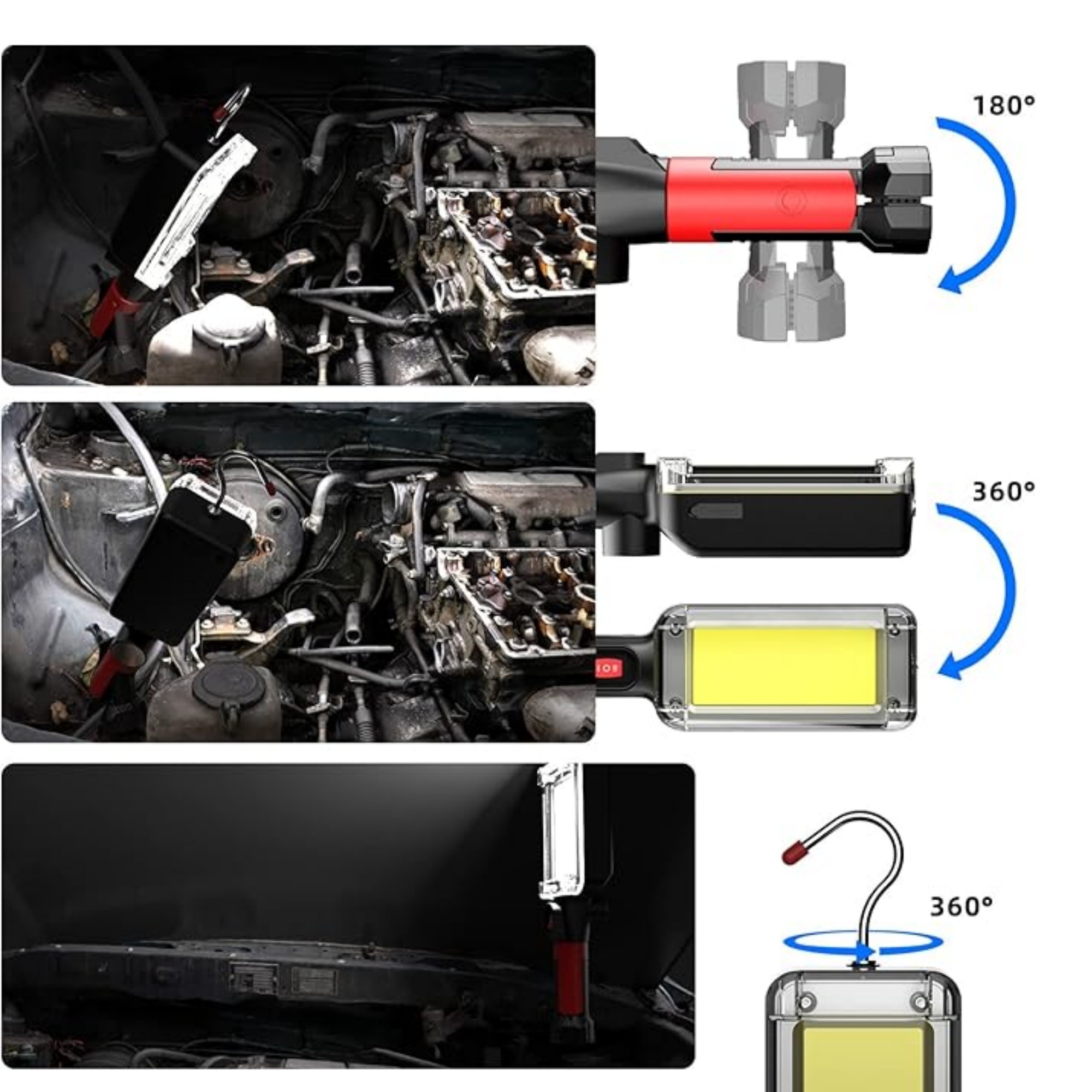 180°

360°

360°