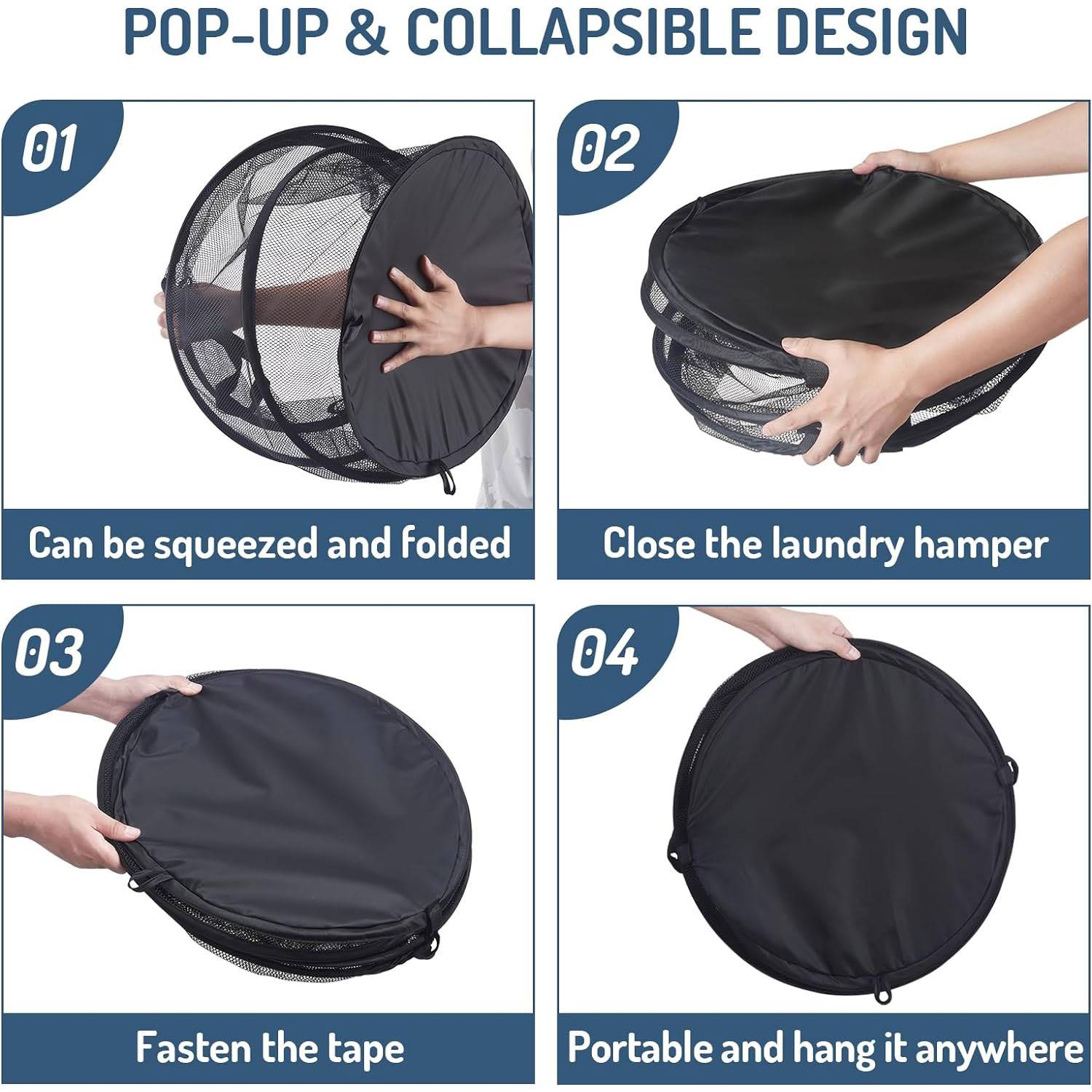 POP-UP & COLLAPSIBLE DESIGN

01

Can be squeezed and folded

02

Close the laundry hamper

03

Fasten the tape

04

Portable and hang it anywhere