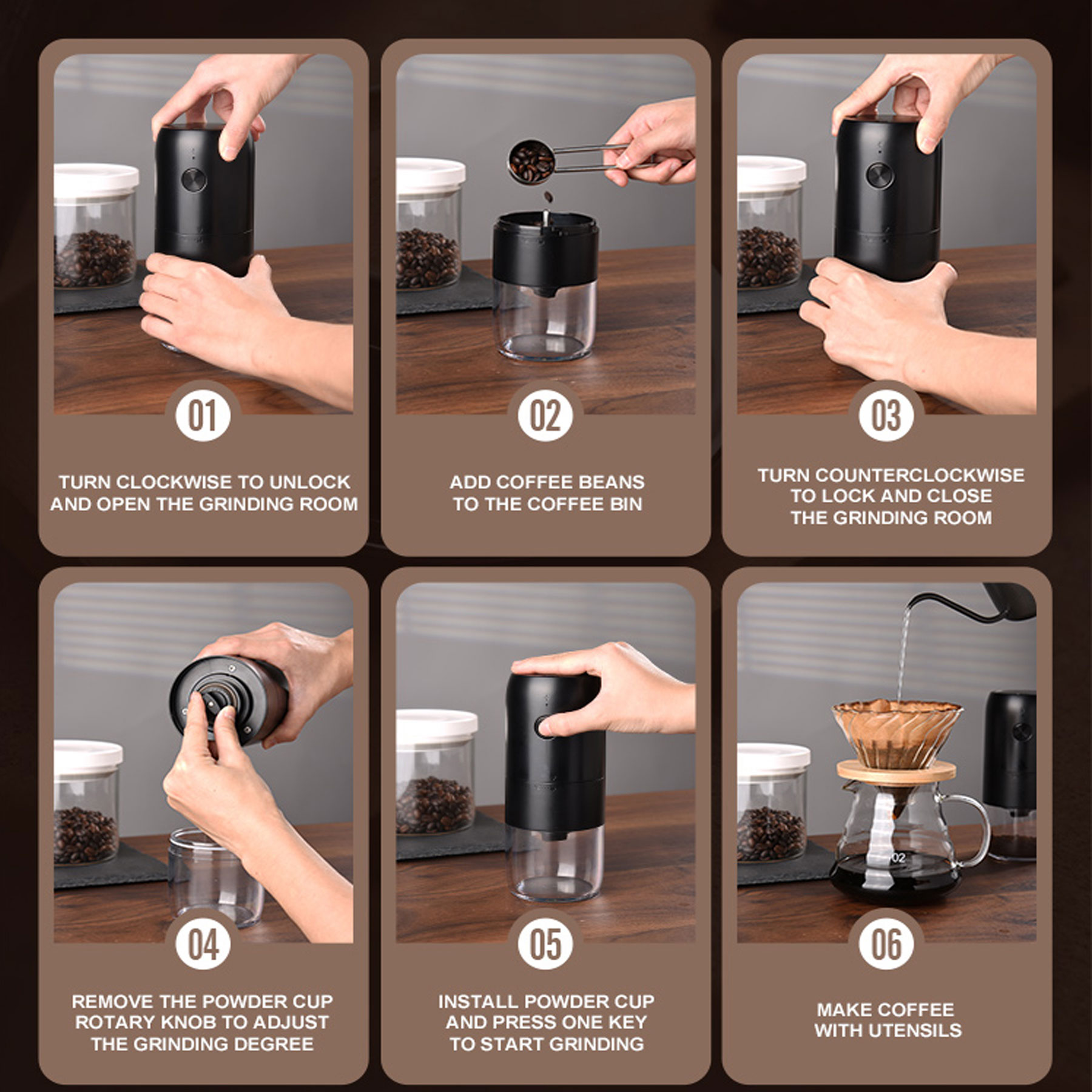 01

TURN CLOCKWISE TO UNLOCK AND OPEN THE GRINDING ROOM

02

ADD COFFEE BEANS TO THE COFFEE BIN

03

TURN COUNTERCLOCKWISE TO LOCK AND CLOSE THE GRINDING ROOM

04

REMOVE THE POWDER CUP ROTARY KNOB TO ADJUST THE GRINDING DEGREE

05

INSTALL POWDER CUP AND PRESS ONE KEY TO START GRINDING

02

06

MAKE COFFEE WITH UTENSILS