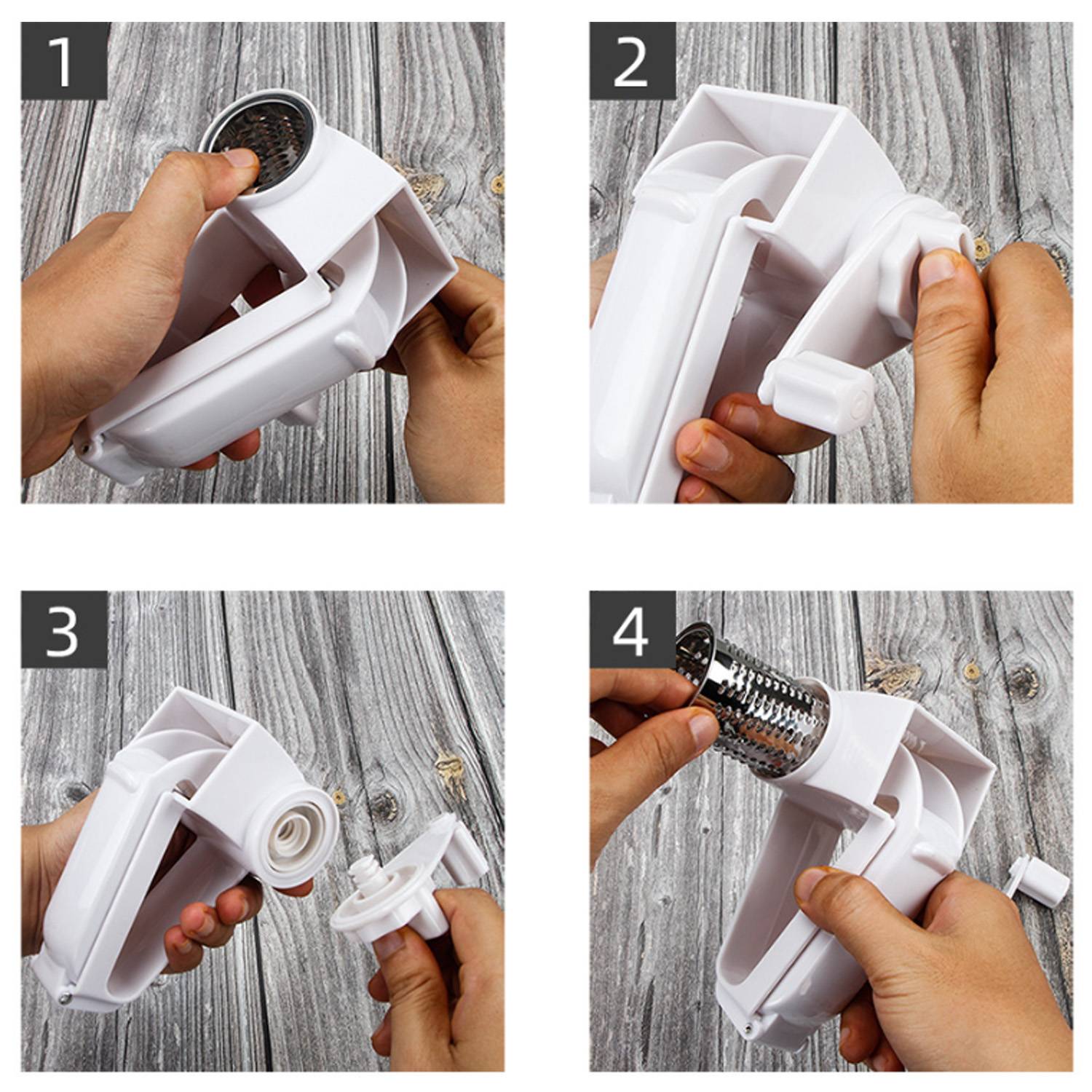 1

2

3

4