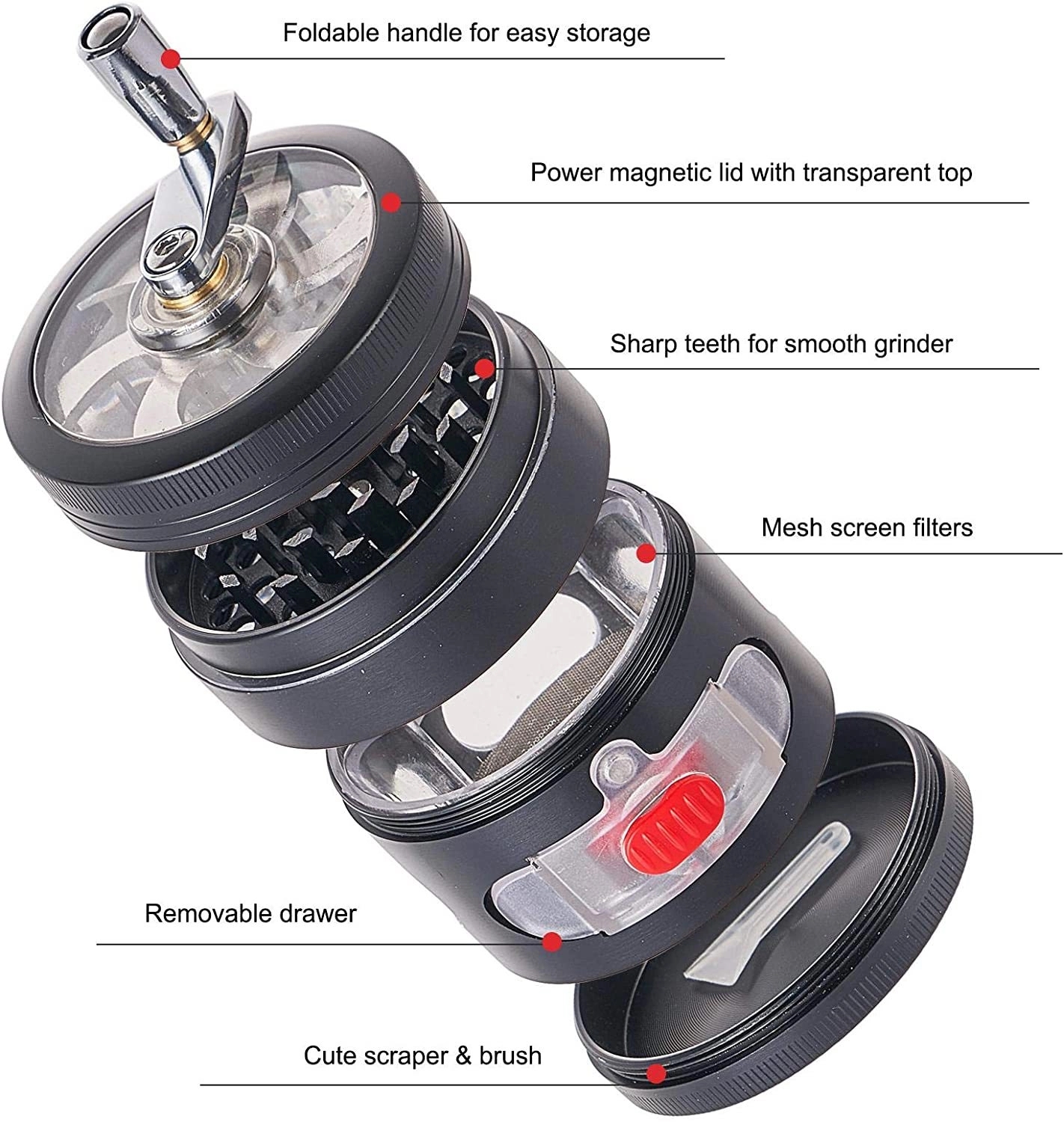 Foldable handle for easy storage

Power magnetic lid with transparent top

Sharp teeth for smooth grinder

Mesh screen filters

Removable drawer

Cute scraper & brush