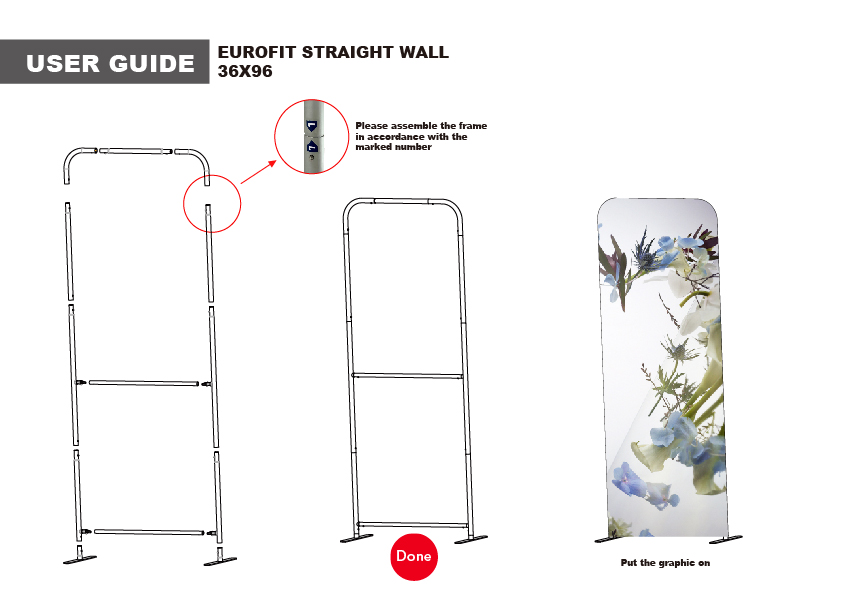 USER GUIDE

EUROFIT STRAIGHT WALL
36X96

Please assemble the frame in accordance with the marked number

Done

Put the graphic on