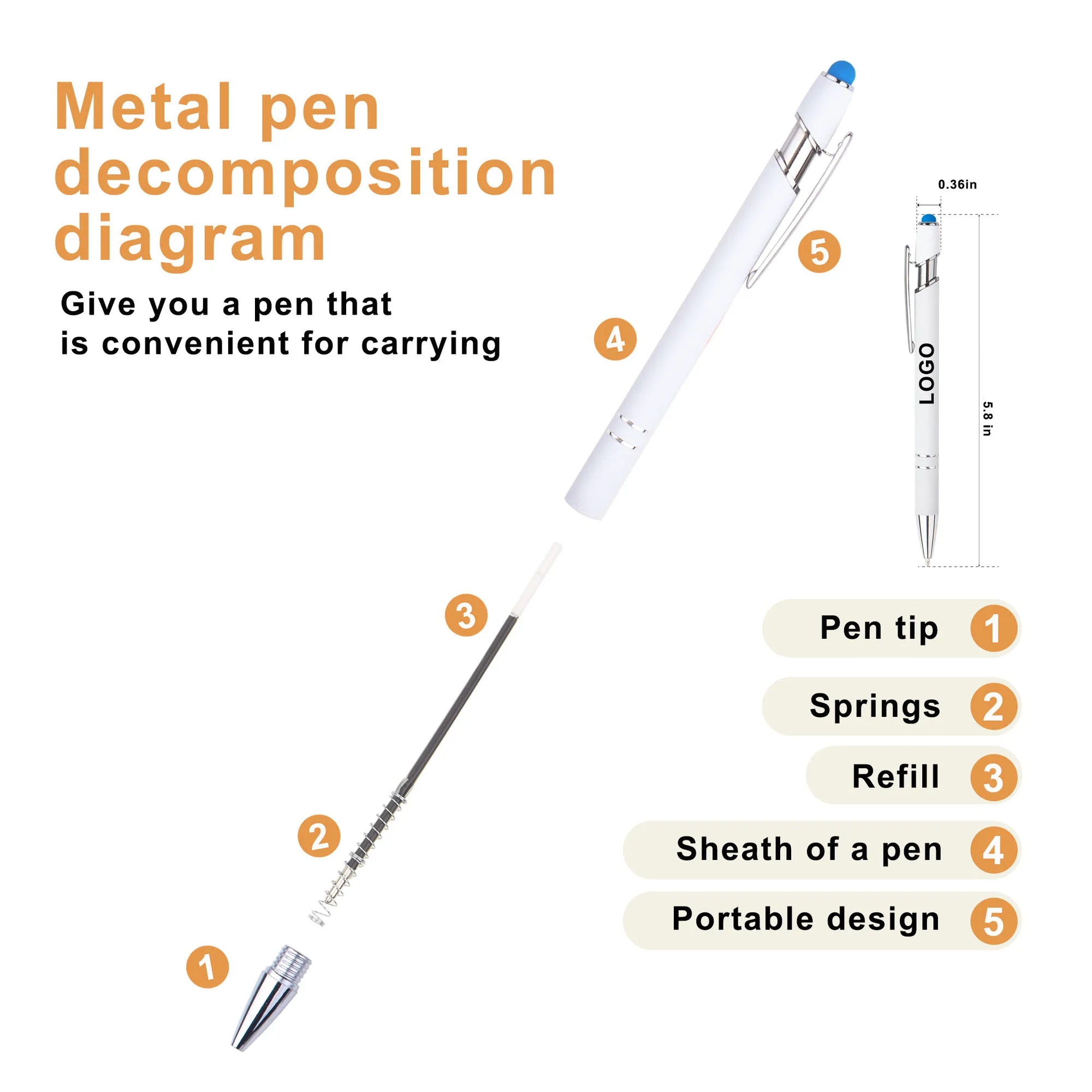 Metal pen decomposition diagram

Give you a pen that is convenient for carrying

5

4

3

2

1

0.36in

LOGO

5.8 in

Pen tip 1

Springs 2

Refill 3

Sheath of a pen 4

Portable design 5