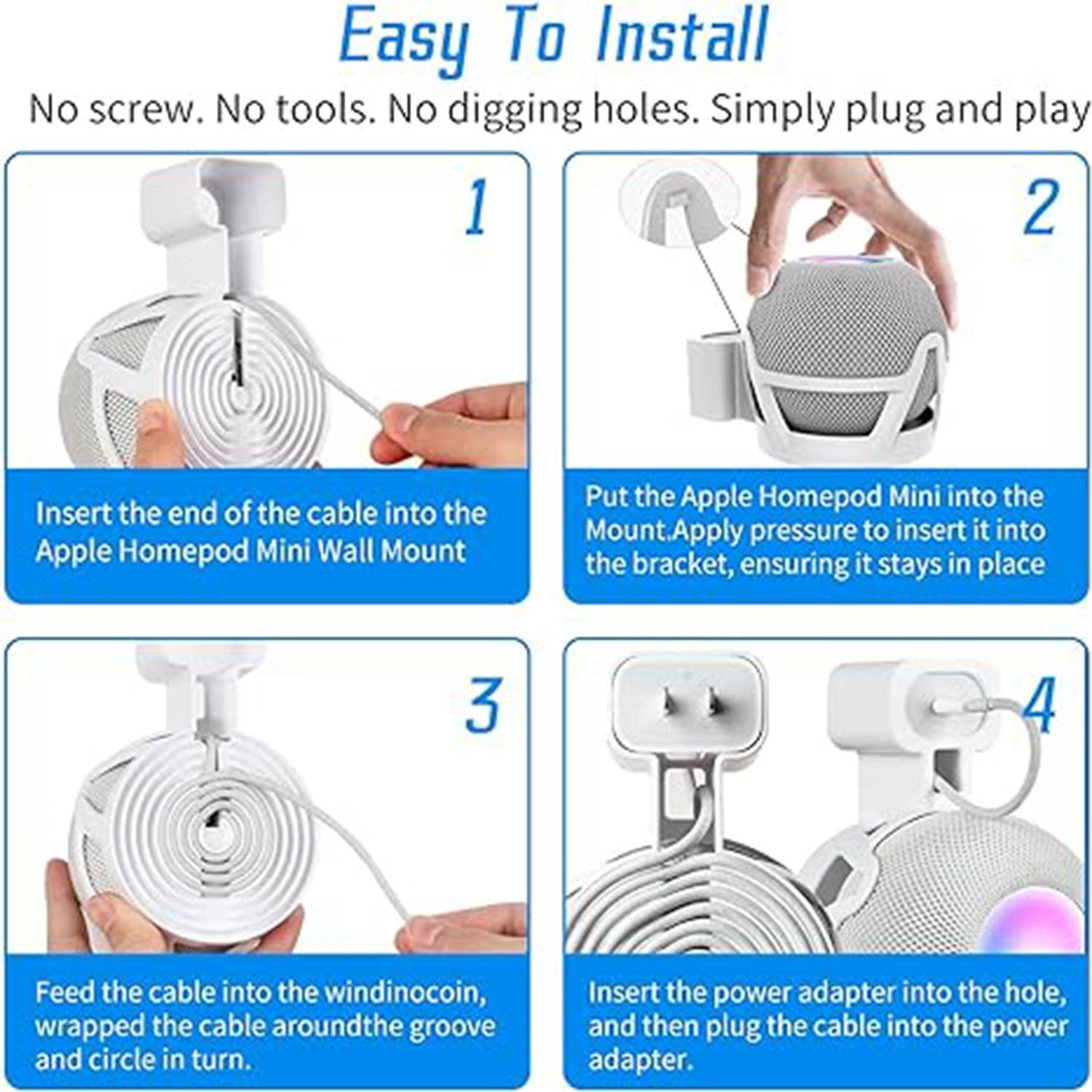 Easy To Install

No screw. No tools. No digging holes. Simply plug and play

1

Insert the end of the cable into the Apple Homepod Mini Wall Mount

2

Put the Apple Homepod Mini into the Mount.Apply pressure to insert it into the bracket, ensuring it stays in place

3

Feed the cable into the windinocoin, wrapped the cable aroundthe groove and circle in turn.

4

Insert the power adapter into the hole, and then plug the cable into the power adapter.