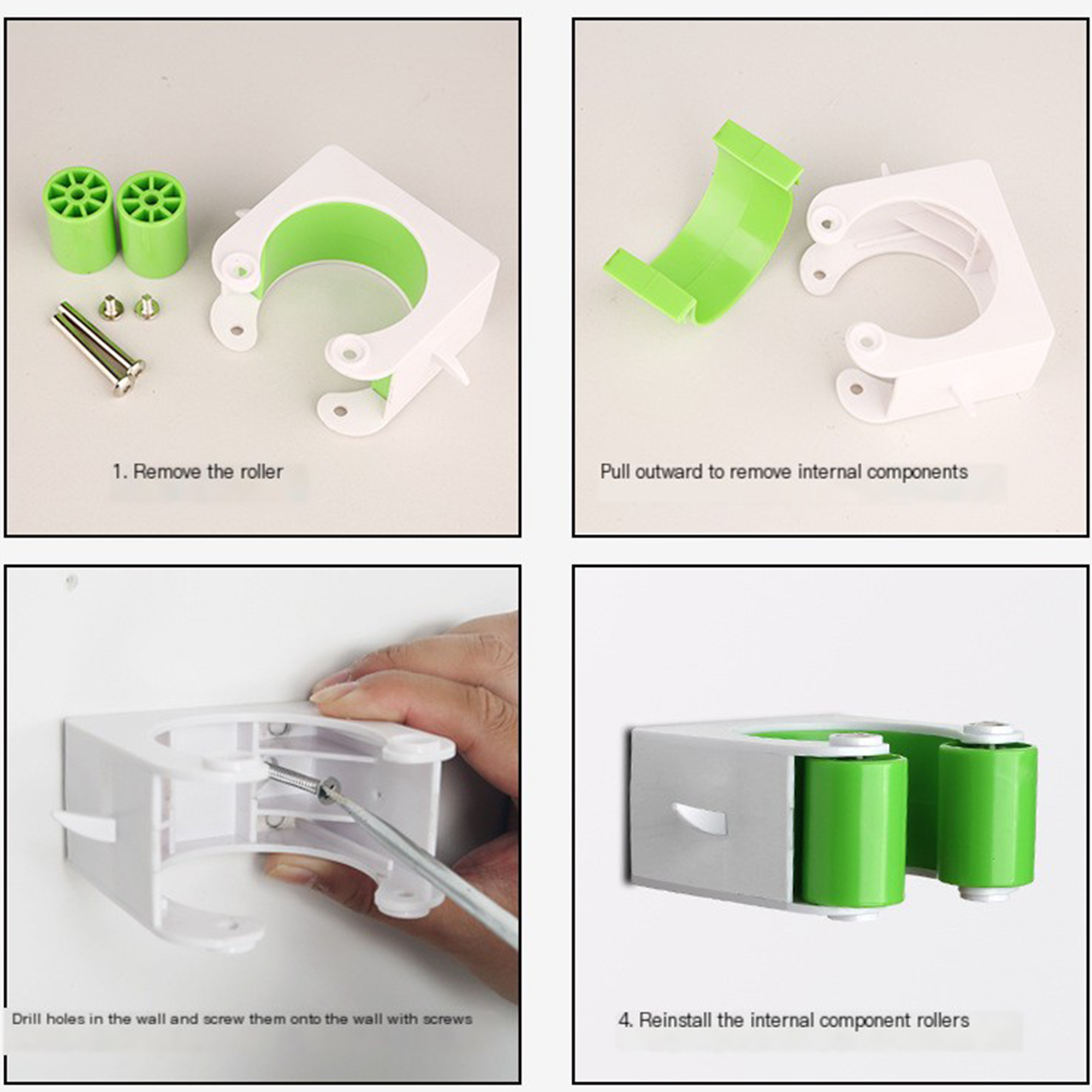 1. Remove the roller

Pull outward to remove internal components

Drill holes in the wall and screw them onto the wall with screws

4. Reinstall the internal component rollers